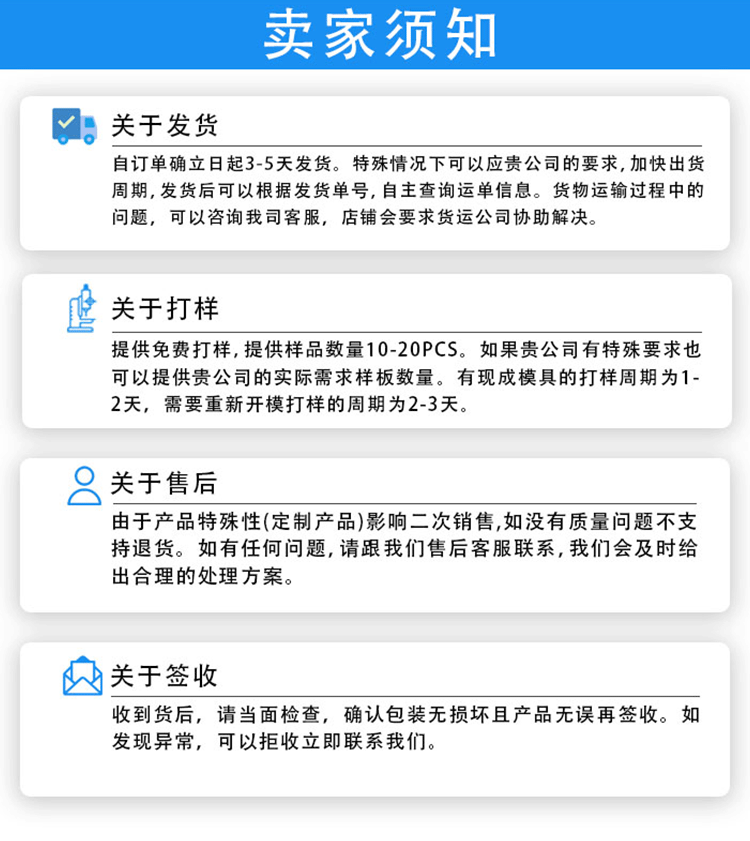 卖家须知

关于发货

自订单确立日起3-5天发货。特殊情况下可以应贵公司的要求,加快出货周期,发货后可以根据发货单号,自主查询运单信息。货物运输过程中的问题，可以咨询我司客服，店铺会要求货运公司协助解决。

关于打样

提供免费打样,提供样品数量10-20PCS。如果贵公司有特殊要求也可以提供贵公司的实际需求样板数量。有现成模具的打样周期为1-2天，需要重新开模打样的周期为2-3天。

关于售后

由于产品特殊性(定制产品)影响二次销售,如没有质量问题不支持退货。如有任何问题,请跟我们售后客服联系,我们会及时给出合理的处理方案。

关于签收

收到货后，请当面检查，确认包装无损坏且产品无误再签收。如发现异常，可以拒收立即联系我们。