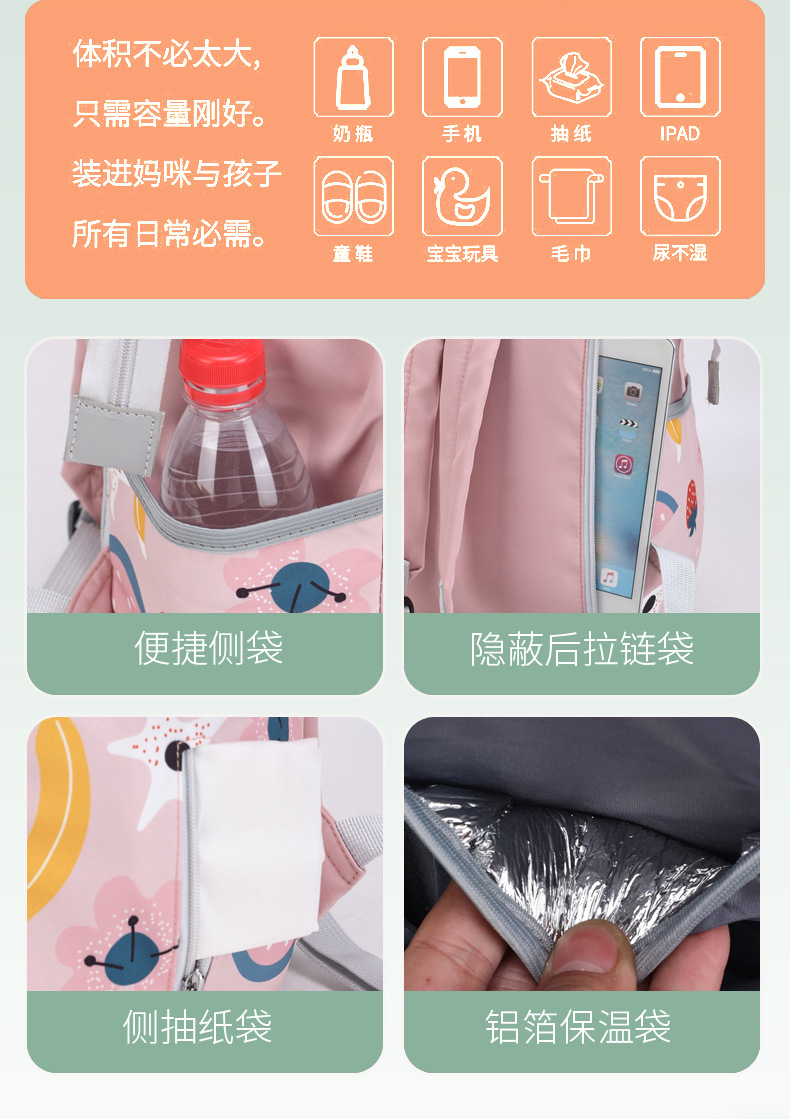 体积不必太大，
只需容量刚好。
装进妈咪与孩子
所有日常必需。

奶瓶 手机 抽纸 IPAD
童鞋 宝宝玩具 毛巾 尿不湿

便捷侧袋
隐蔽后拉链袋
侧抽纸袋
铝箔保温袋