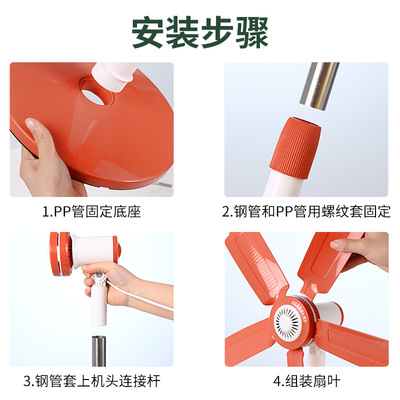 安装步骤

1.PP管固定底座

2.钢管和PP管用螺纹套固定

3.钢管套上机头连接杆

4.组装扇叶