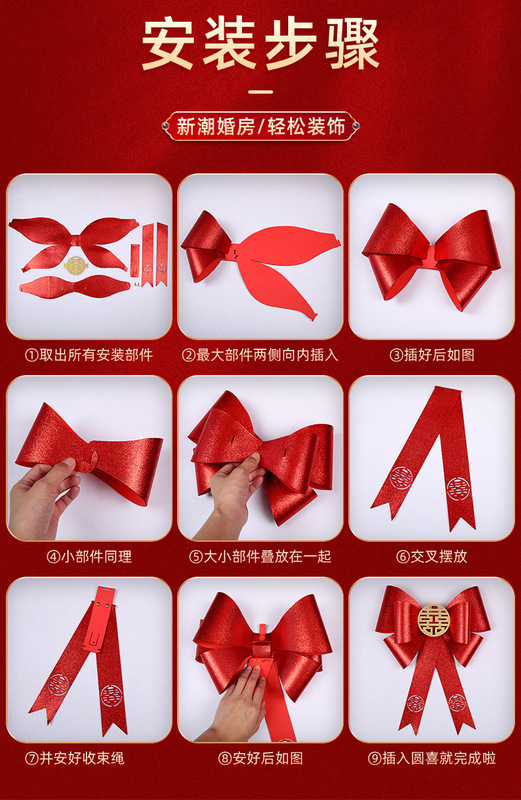 安装步骤

新潮婚房/轻松装饰

①取出所有安装部件

②最大部件两侧向内插入

③插好后如图

④小部件同理

⑤大小部件叠放在一起

⑥交叉摆放

⑦并安好收束绳

⑧安好后如图

⑨插入圆喜就完成啦