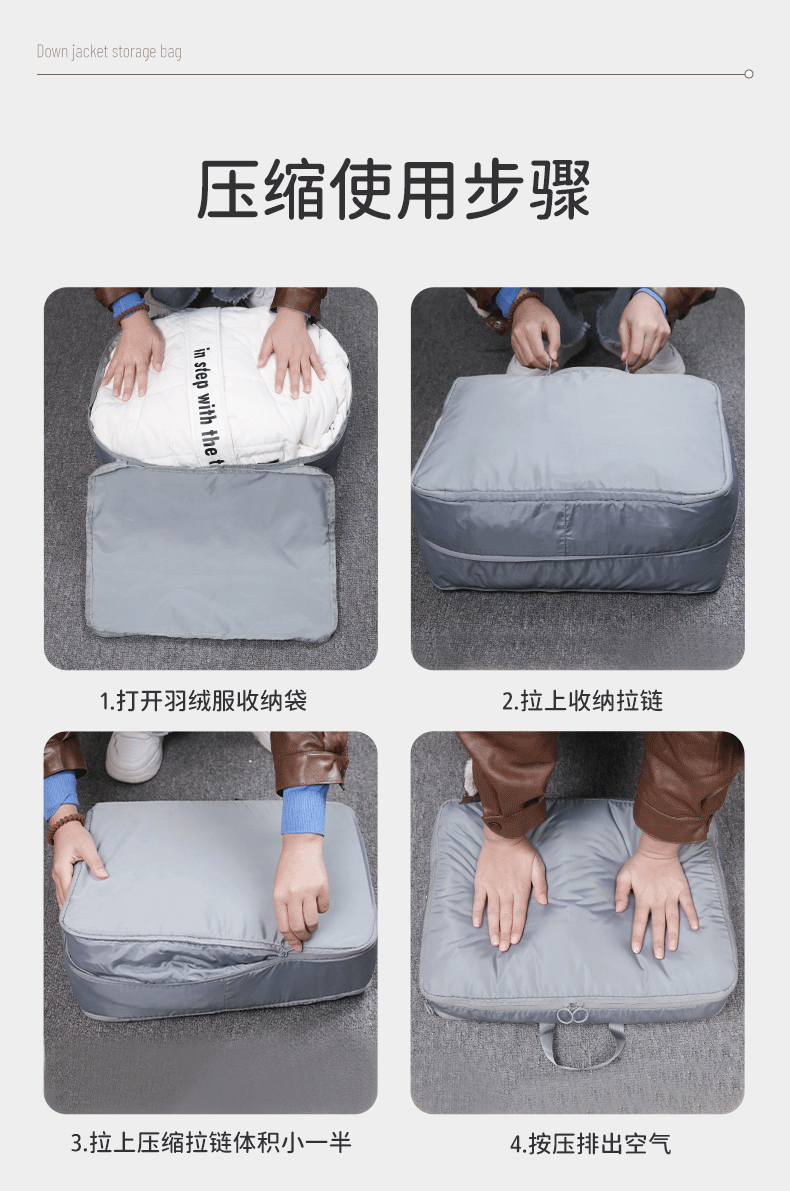 Down jacket storage bag

压缩使用步骤

in step with the t

1.打开羽绒服收纳袋

2.拉上收纳拉链

3.拉上压缩拉链体积小一半

4.按压排出空气