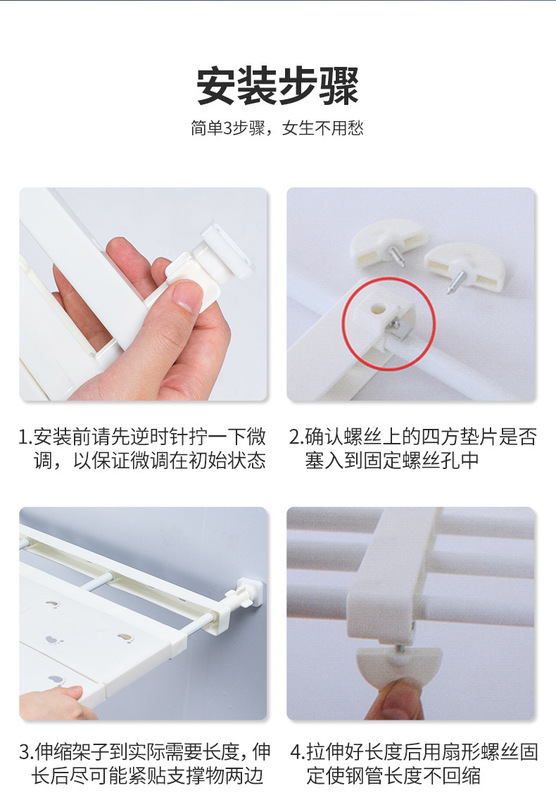 安装步骤

简单3步骤，女生不用愁

1.安装前请先逆时针拧一下微调，以保证微调在初始状态

2.确认螺丝上的四方垫片是否塞入到固定螺丝孔中

3.伸缩架子到实际需要长度，伸长后尽可能紧贴支撑物两边

4.拉伸好长度后用扇形螺丝固定使钢管长度不回缩