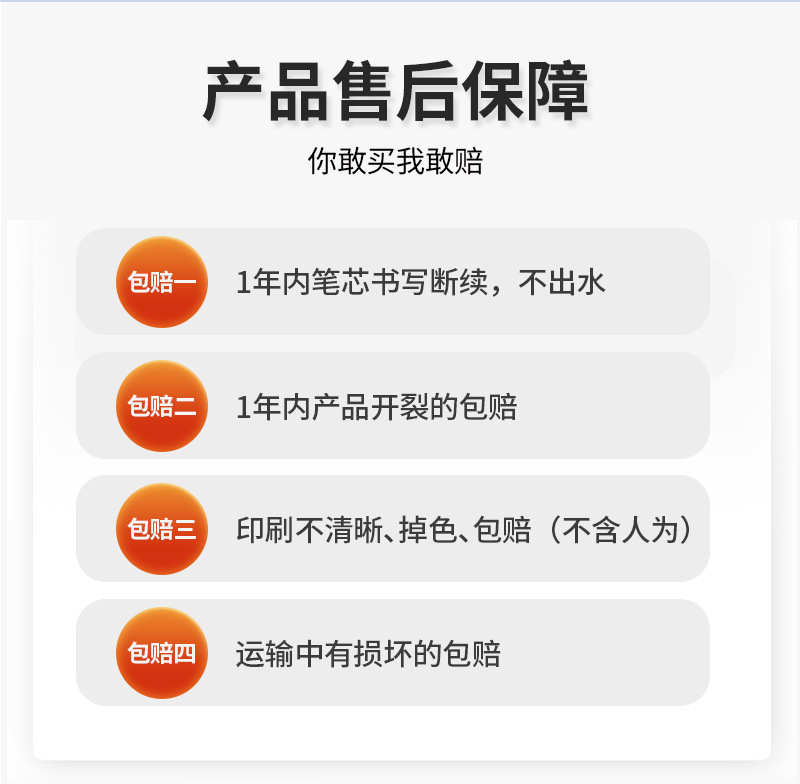 产品售后保障

你敢买我敢赔

包赔一 1年内笔芯书写断续，不出水

包赔二 1年内产品开裂的包赔

包赔三 印刷不清晰、掉色、包赔（不含人为）

包赔四 运输中有损坏的包赔