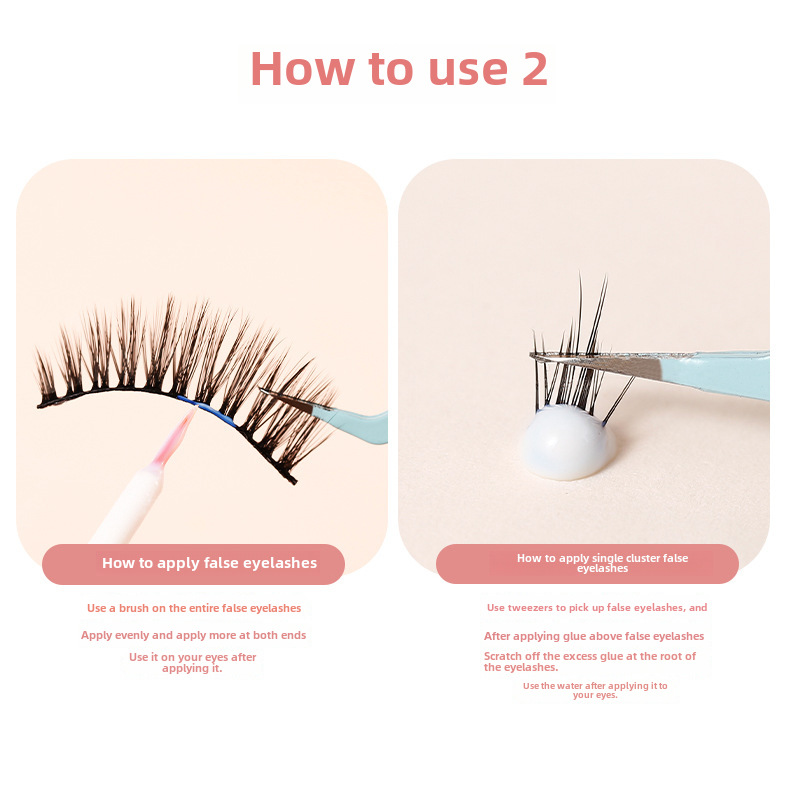 How to use 2

How to apply false eyelashes

Use a brush on the entire false eyelashes

Apply evenly and apply more at both ends

Use it on your eyes after applying it.

How to apply single cluster false eyelashes

Use tweezers to pick up false eyelashes, and

After applying glue above false eyelashes

Scratch off the excess glue at the root of the eyelashes.

Use the water after applying it to your eyes.