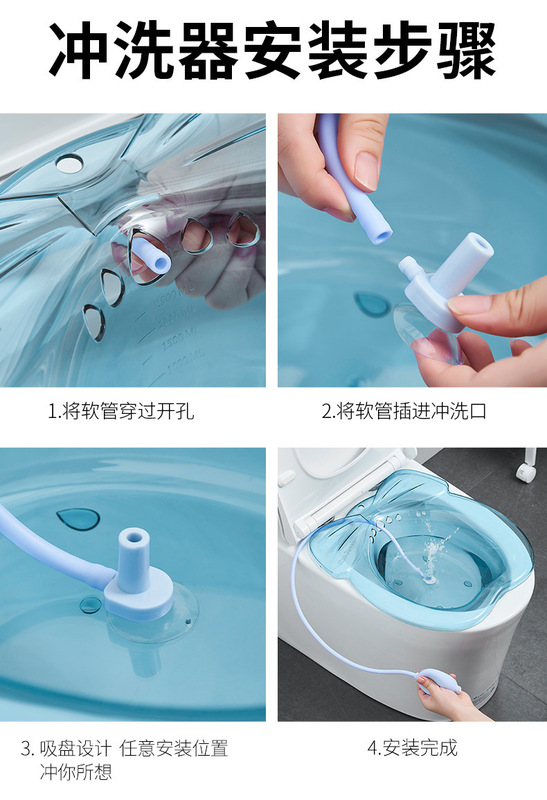 冲洗器安装步骤

1.将软管穿过开孔

2.将软管插进冲洗口

3. 吸盘设计 任意安装位置
冲你所想

4.安装完成