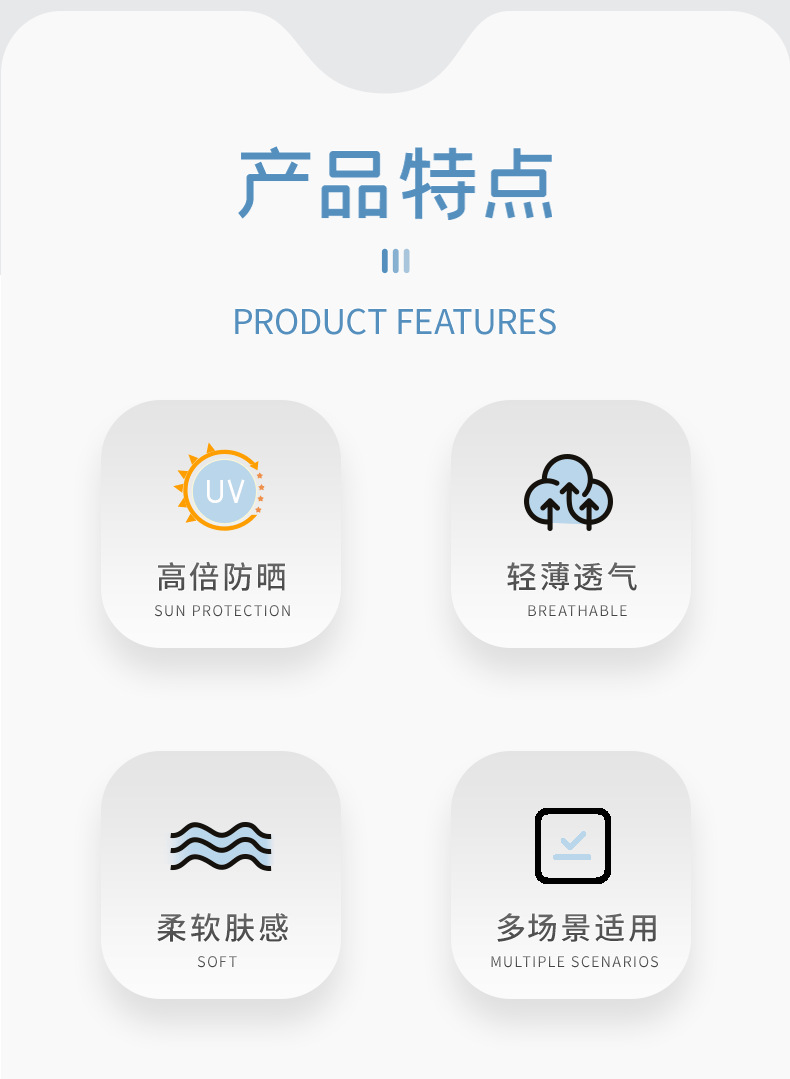 产品特点

PRODUCT FEATURES

UV

高倍防晒
SUN PROTECTION

轻薄透气
BREATHABLE

柔软肤感
SOFT

多场景适用
MULTIPLE SCENARIOS