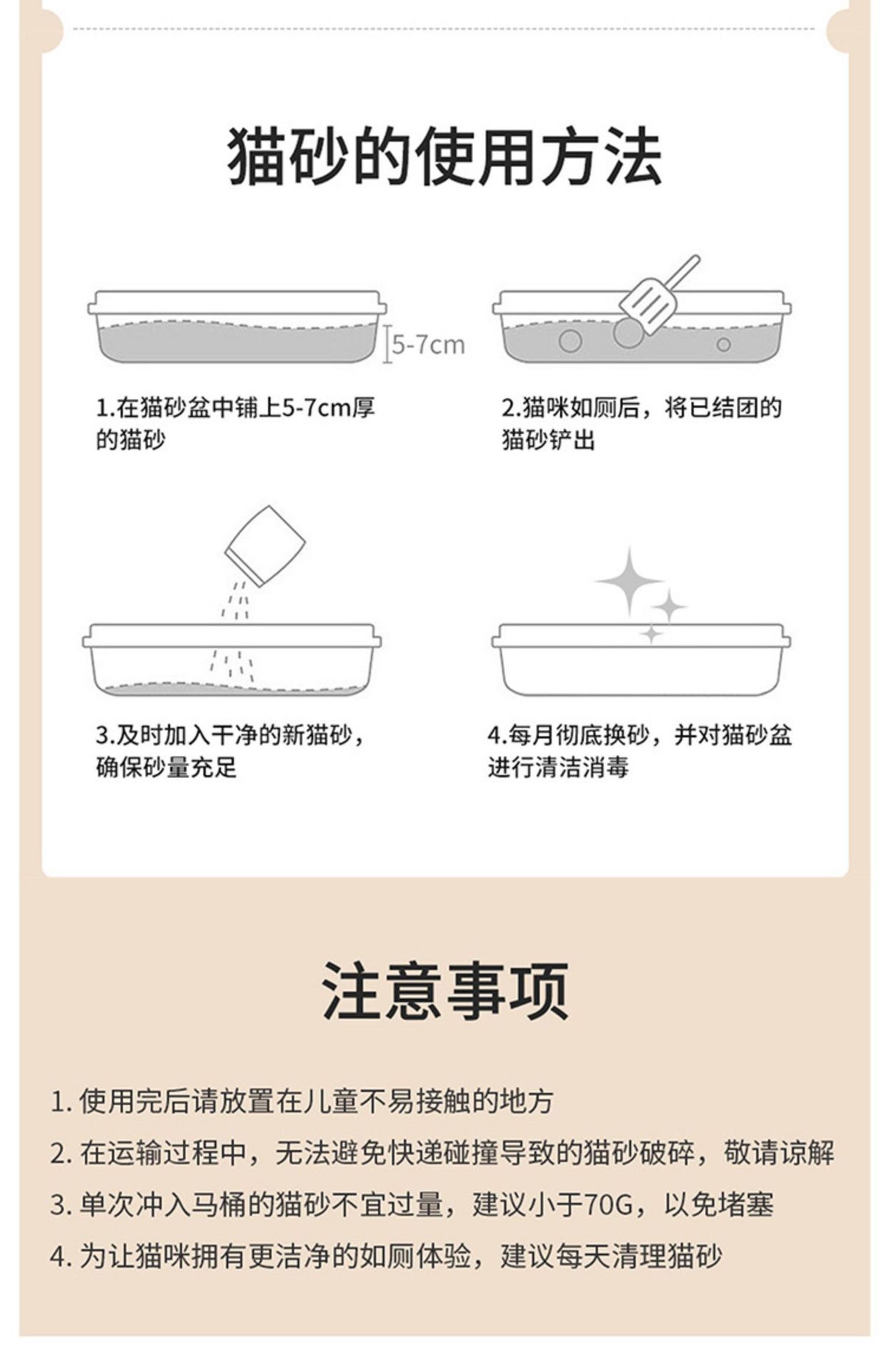 猫砂的使用方法

5-7cm

1.在猫砂盆中铺上5-7cm厚的猫砂

2.猫咪如厕后，将已结团的猫砂铲出

3.及时加入干净的新猫砂，确保砂量充足

4.每月彻底换砂，并对猫砂盆进行清洁消毒

注意事项

1. 使用完后请放置在儿童不易接触的地方
2. 在运输过程中，无法避免快递碰撞导致的猫砂破碎，敬请谅解
3. 单次冲入马桶的猫砂不宜过量，建议小于70G，以免堵塞
4. 为让猫咪拥有更洁净的如厕体验，建议每天清理猫砂