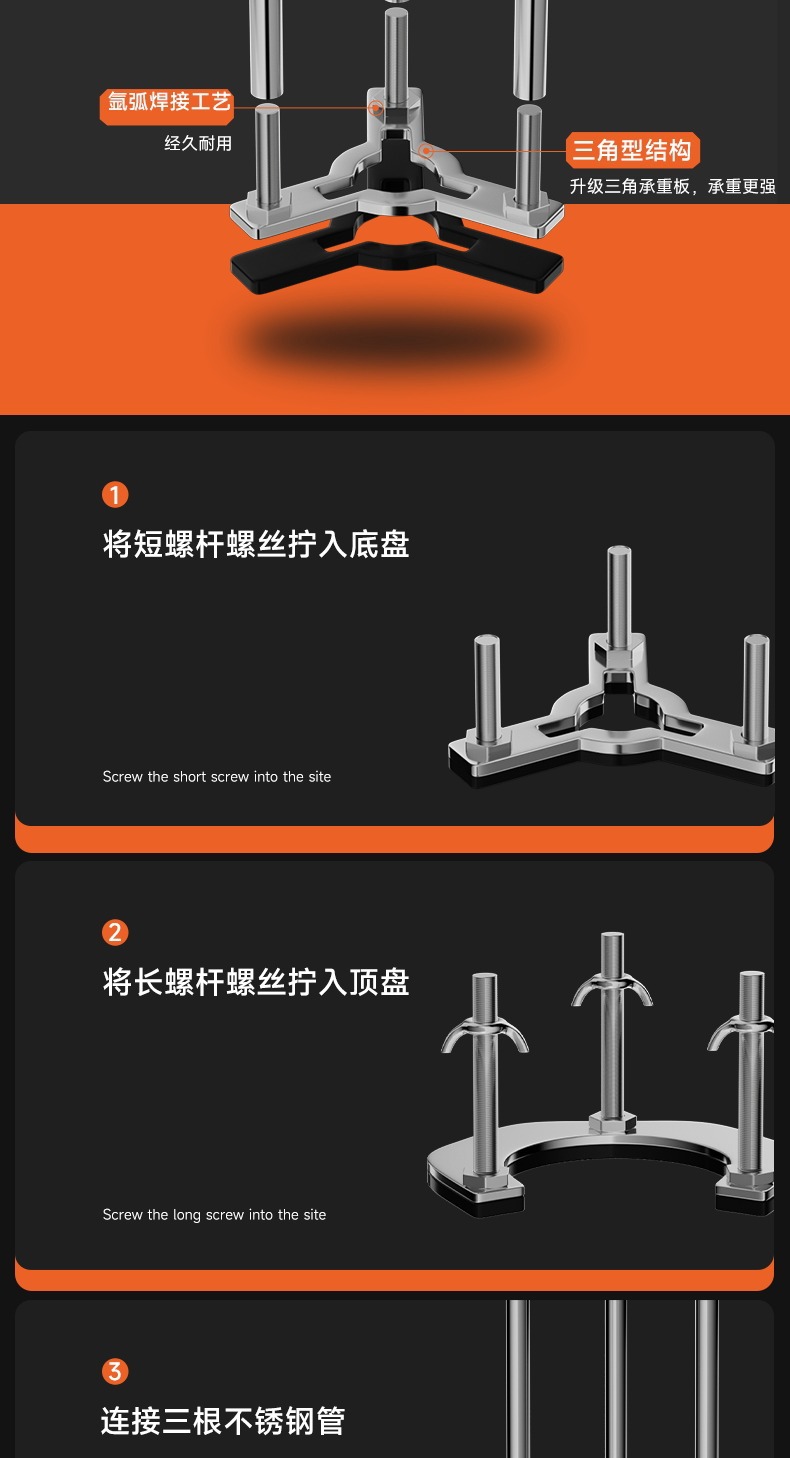 氩弧焊接工艺
经久耐用

三角型结构
升级三角承重板，承重更强

1
将短螺杆螺丝拧入底盘

Screw the short screw into the site

2
将长螺杆螺丝拧入顶盘

Screw the long screw into the site

3
连接三根不锈钢管