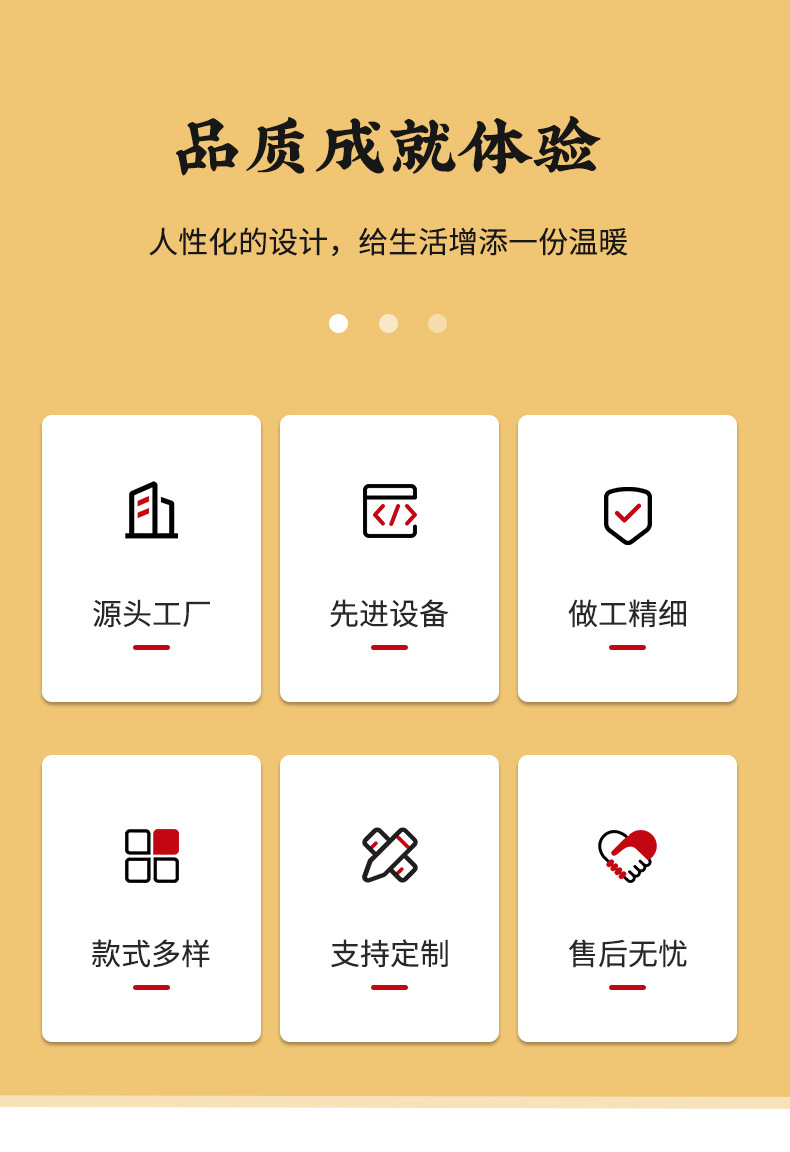 品质成就体验

人性化的设计，给生活增添一份温暖

源头工厂

先进设备

做工精细

款式多样

支持定制

售后无忧