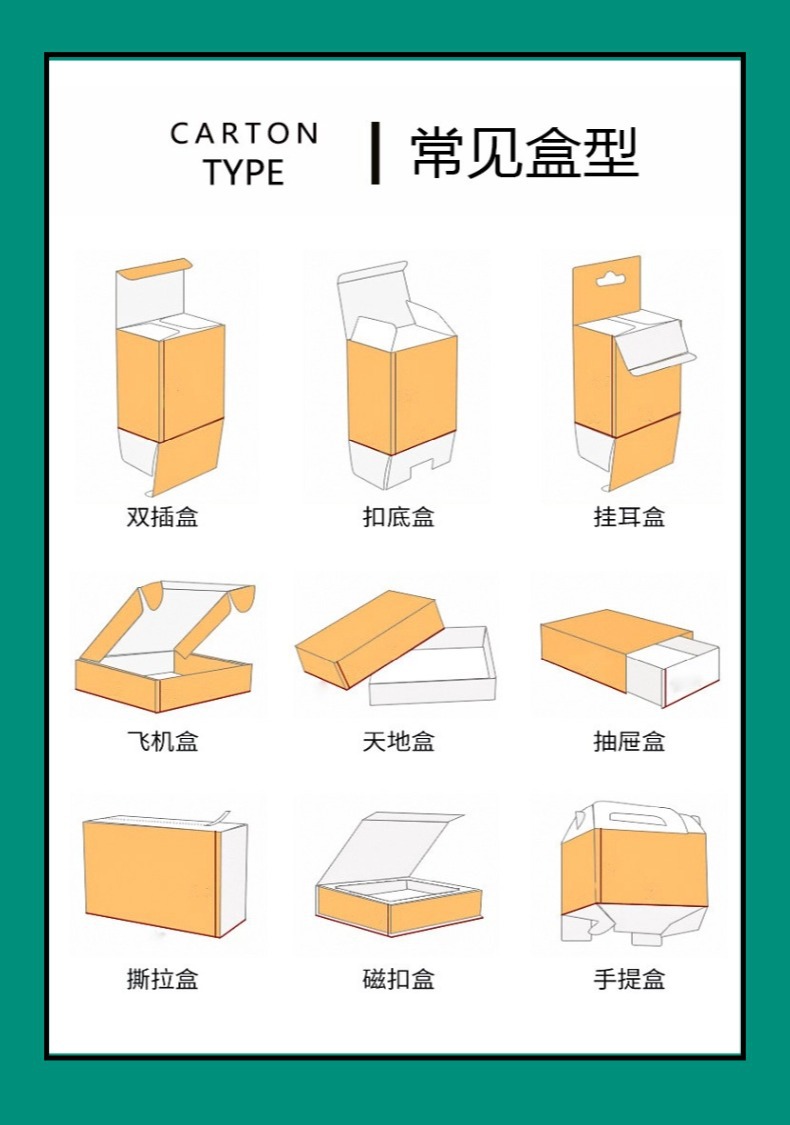 CARTON
TYPE

常见盒型

双插盒

扣底盒

挂耳盒

飞机盒

天地盒

抽屉盒

撕拉盒

磁扣盒

手提盒