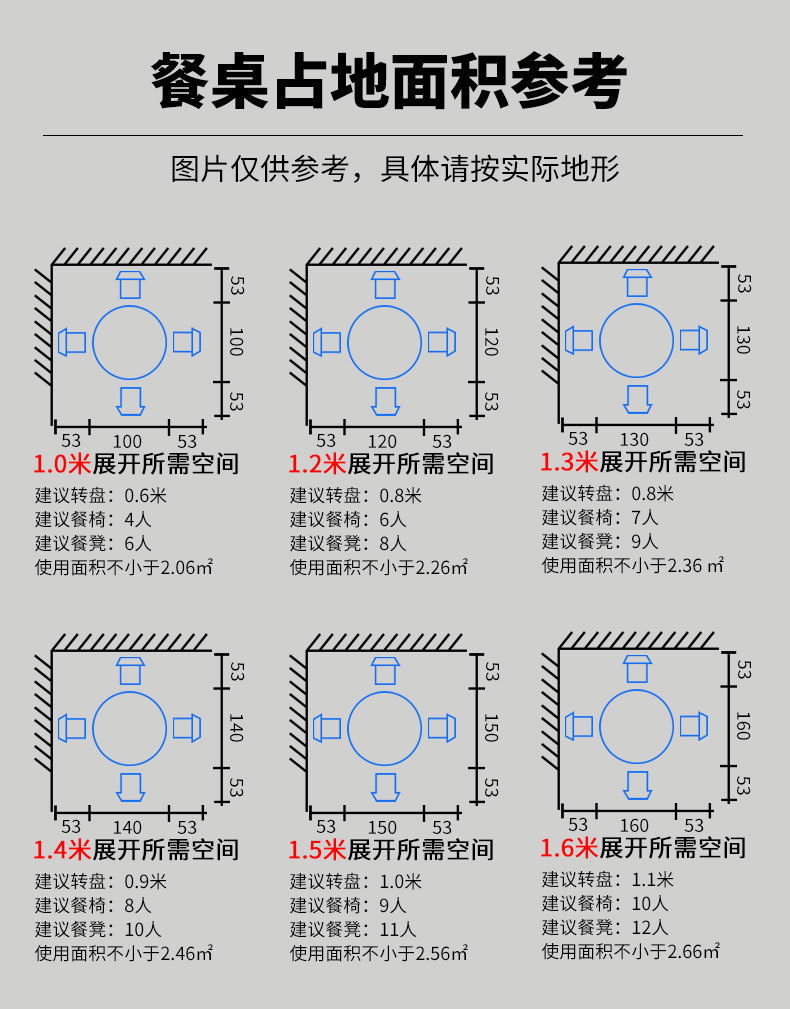 餐桌占地面积参考

图片仅供参考，具体请按实际地形

53
100
53
53 100 53
1.0米展开所需空间
建议转盘：0.6米
建议餐椅：4人
建议餐凳：6人
使用面积不小于2.06㎡

53
120
53
53 120 53
1.2米展开所需空间
建议转盘：0.8米
建议餐椅：6人
建议餐凳：8人
使用面积不小于2.26㎡

53
130
53
53 130 53
1.3米展开所需空间
建议转盘：0.8米
建议餐椅：7人
建议餐凳：9人
使用面积不小于2.36 ㎡

53
140
53
53 140 53
1.4米展开所需空间
建议转盘：0.9米
建议餐椅：8人
建议餐凳：10人
使用面积不小于2.46㎡

53
150
53
53 150 53
1.5米展开所需空间
建议转盘：1.0米
建议餐椅：9人
建议餐凳：11人
使用面积不小于2.56㎡

53
160
53
53 160 53
1.6米展开所需空间
建议转盘：1.1米
建议餐椅：10人
建议餐凳：12人
使用面积不小于2.66㎡