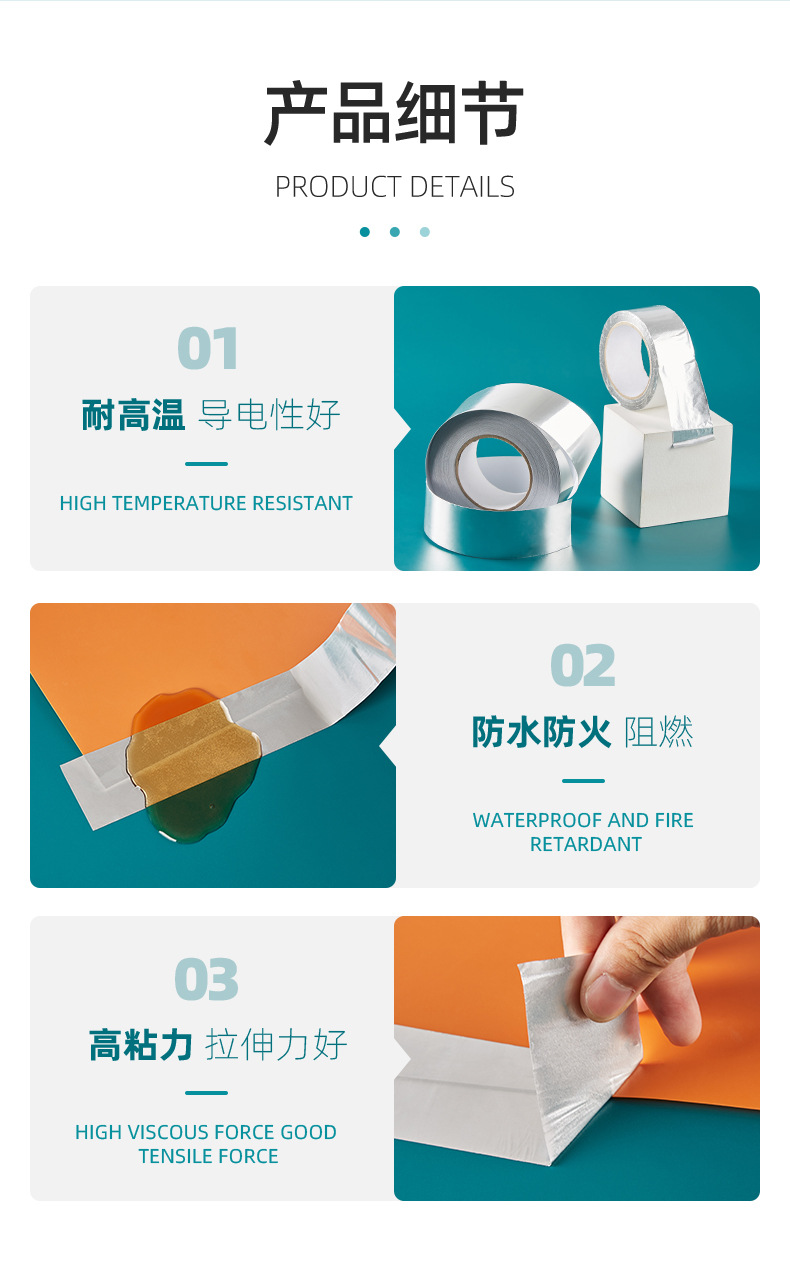 产品细节

PRODUCT DETAILS

01

耐高温 导电性好

HIGH TEMPERATURE RESISTANT

02

防水防火 阻燃

WATERPROOF AND FIRE RETARDANT

03

高粘力 拉伸力好

HIGH VISCOUS FORCE GOOD TENSILE FORCE