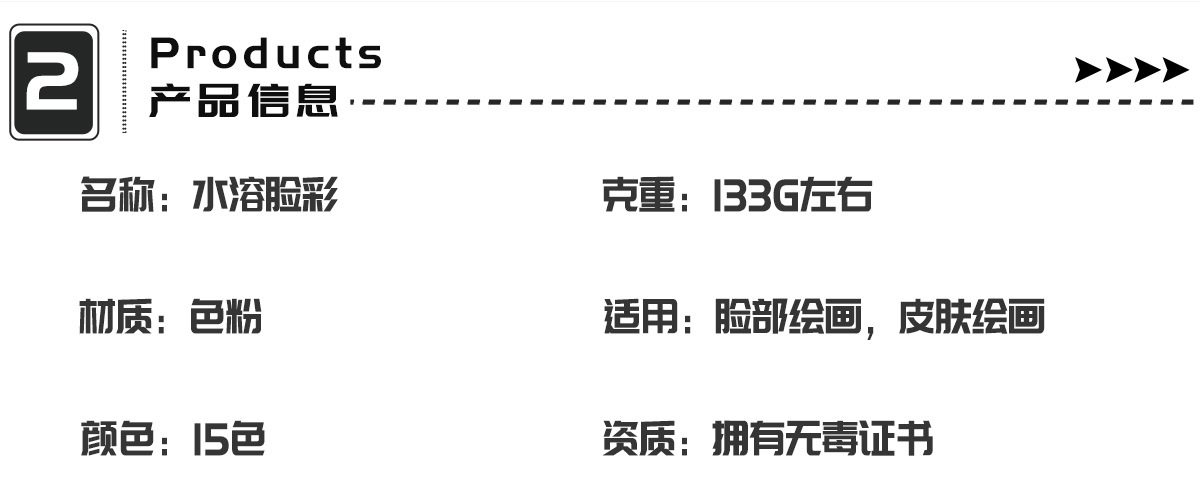 2

Products
产品信息

➤➤➤➤

名称：水溶脸彩

材质：色粉

颜色：15色

克重：133G左右

适用：脸部绘画，皮肤绘画

资质：拥有无毒证书