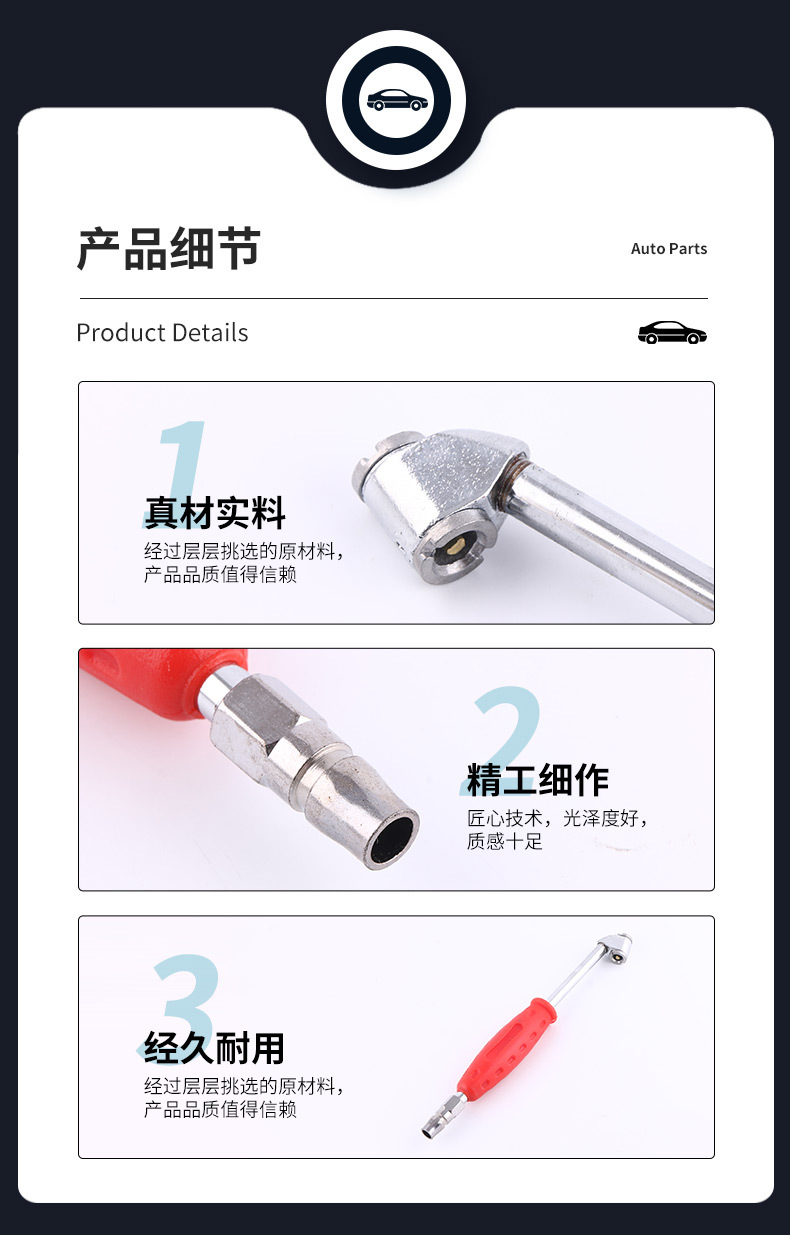 产品细节

Auto Parts

Product Details

1
真材实料
经过层层挑选的原材料，产品品质值得信赖

2
精工细作
匠心技术，光泽度好，质感十足

3
经久耐用
经过层层挑选的原材料，产品品质值得信赖