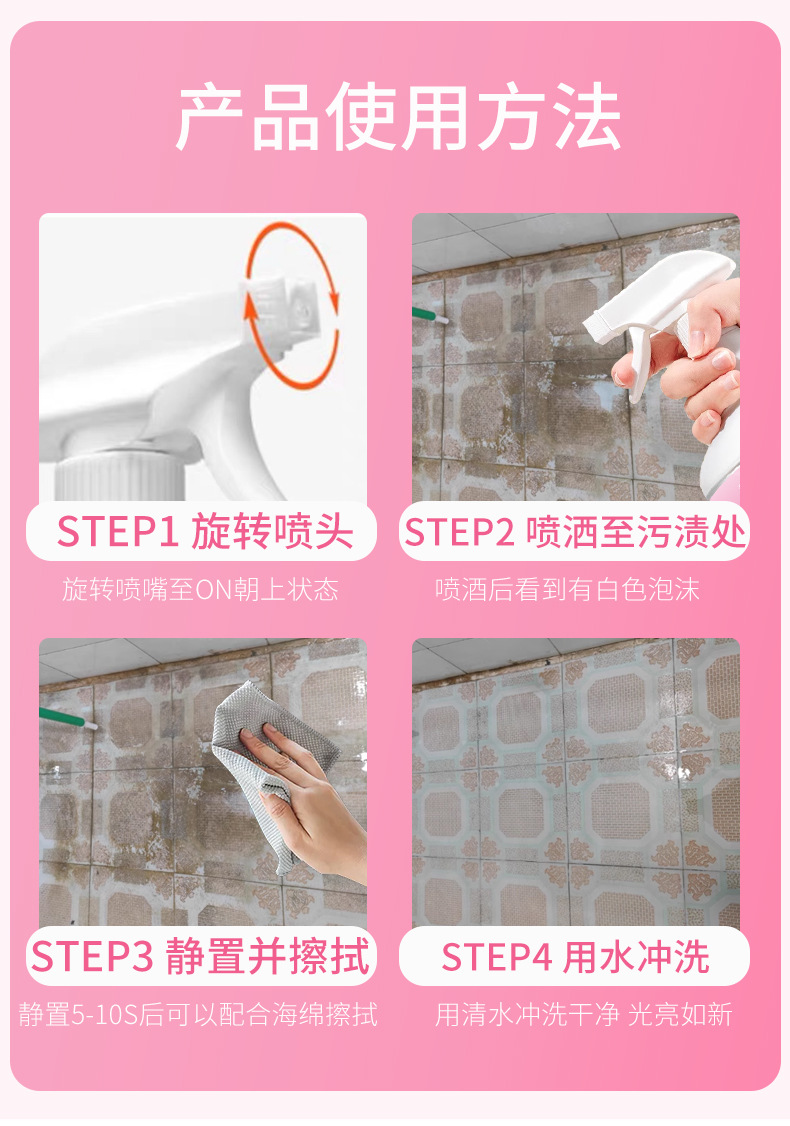 产品使用方法

STEP1 旋转喷头

旋转喷嘴至ON朝上状态

STEP2 喷洒至污渍处

喷洒后看到有白色泡沫

STEP3 静置并擦拭

静置5-10S后可以配合海绵擦拭

STEP4 用水冲洗

用清水冲洗干净 光亮如新