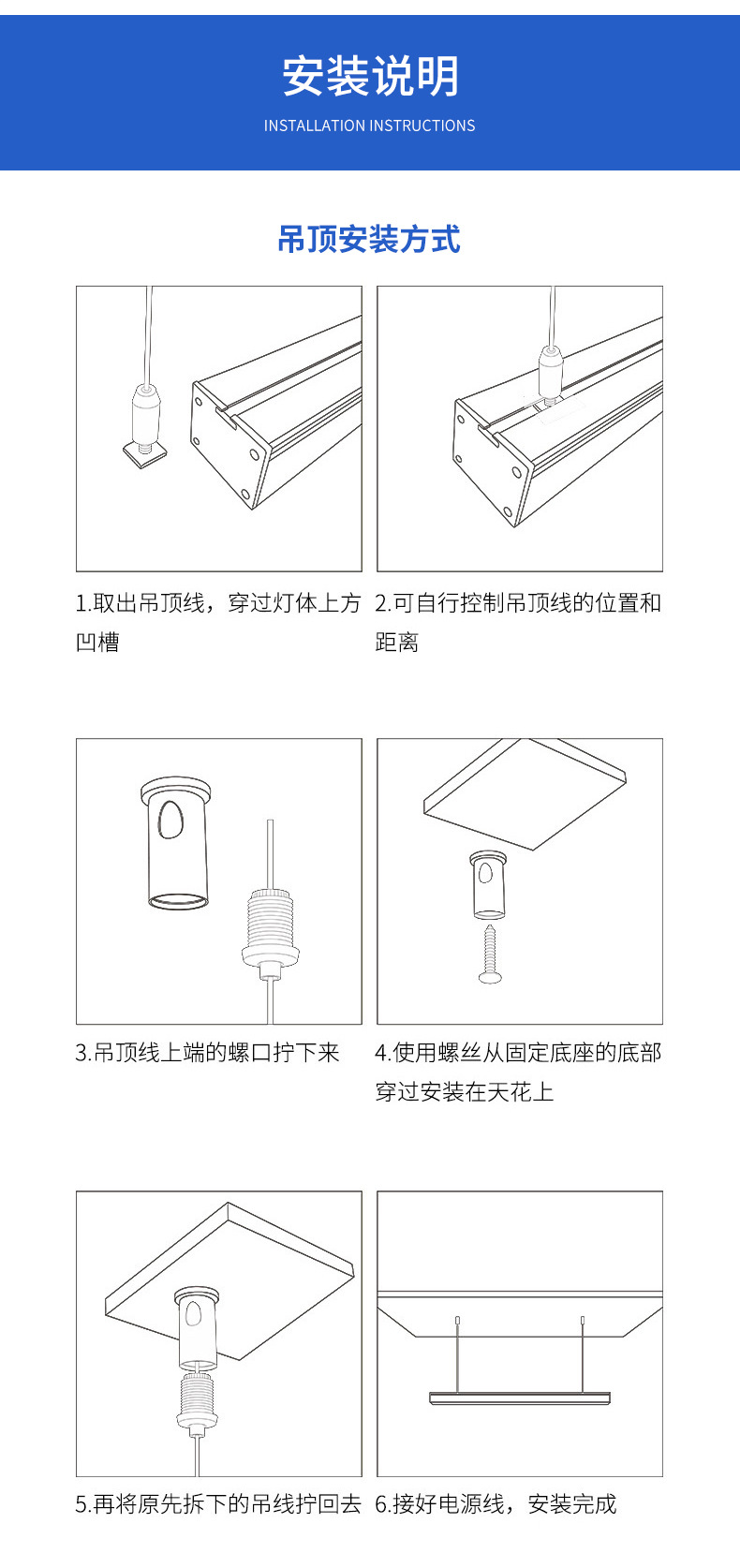 安装说明

INSTALLATION INSTRUCTIONS

吊顶安装方式

1.取出吊顶线，穿过灯体上方凹槽

2.可自行控制吊顶线的位置和距离

3.吊顶线上端的螺口拧下来

4.使用螺丝从固定底座的底部穿过安装在天花上

5.再将原先拆下的吊线拧回去

6.接好电源线，安装完成