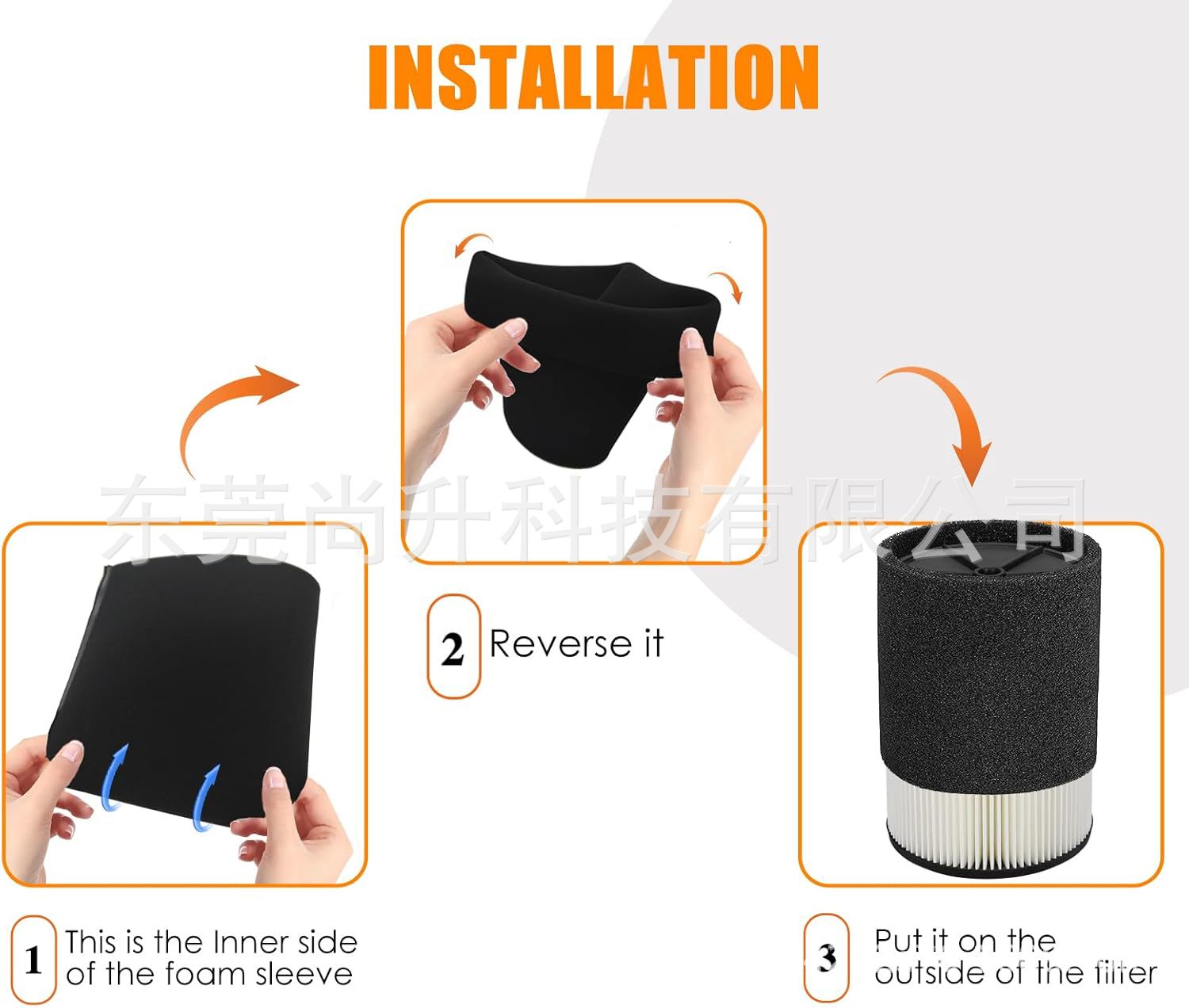 INSTALLATION

东莞尚升科技有限公司

2 Reverse it

1 This is the Inner side of the foam sleeve

3 Put it on the outside of the filter