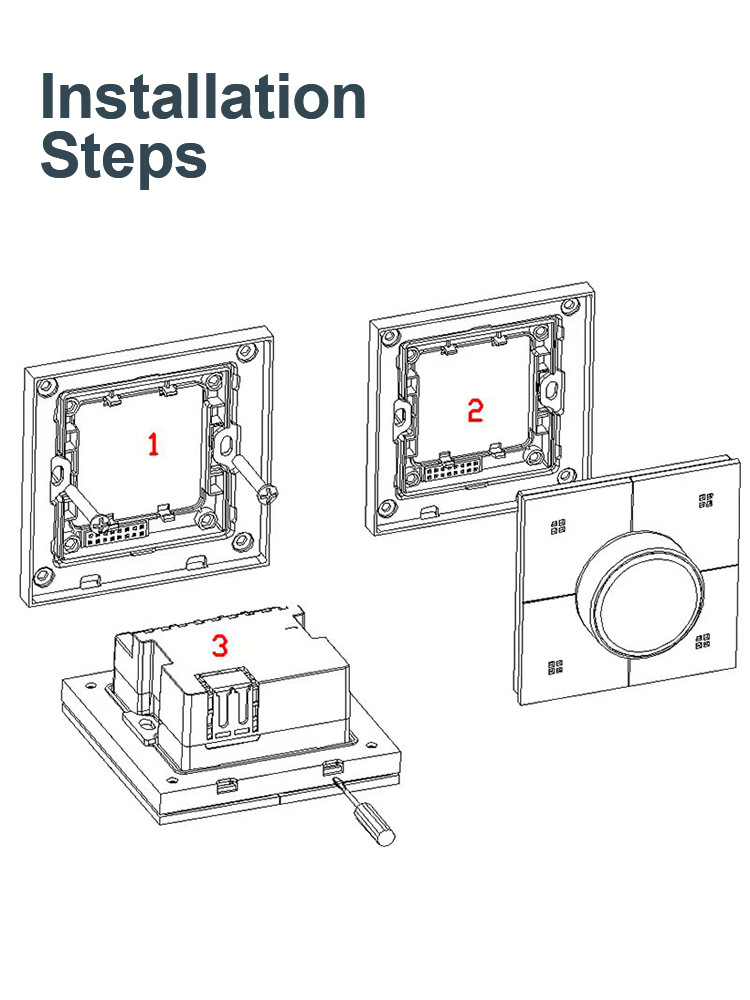 Installation Steps

1

2

3