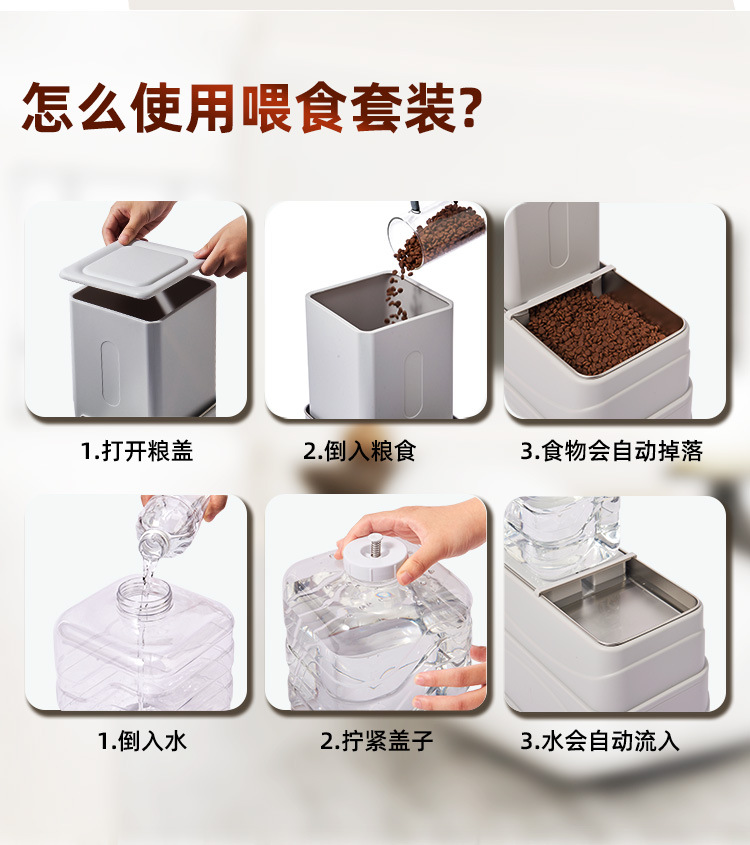 怎么使用喂食套装?

1.打开粮盖

2.倒入粮食

3.食物会自动掉落

1.倒入水

2.拧紧盖子

3.水会自动流入