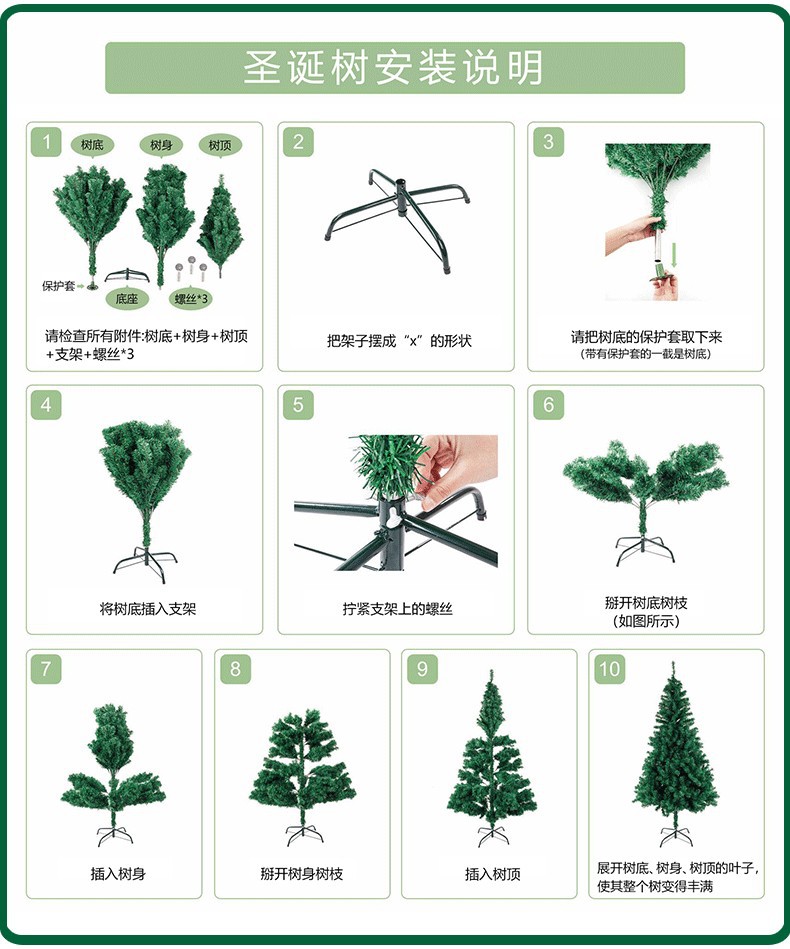 圣诞树安装说明

1
树底 树身 树顶
保护套
底座 螺丝*3
请检查所有附件:树底+树身+树顶+支架+螺丝*3

2
把架子摆成“x”的形状

3
请把树底的保护套取下来
(带有保护套的一截是树底)

4
将树底插入支架

5
拧紧支架上的螺丝

6
掰开树底树枝
(如图所示)

7
插入树身

8
掰开树身树枝

9
插入树顶

10
展开树底、树身、树顶的叶子,使其整个树变得丰满