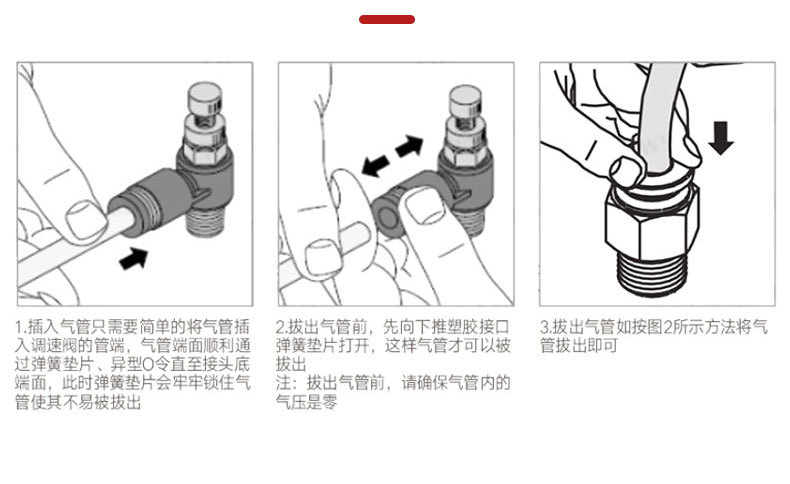 1.插入气管只需要简单的将气管插入调速阀的管端，气管端面顺利通过弹簧垫片、异型O令直至接头底端面，此时弹簧垫片会牢牢锁住气管使其不易被拔出

2.拔出气管前，先向下推塑胶接口弹簧垫片打开，这样气管才可以被拔出
注：拔出气管前，请确保气管内的气压是零

3.拔出气管如按图2所示方法将气管拔出即可