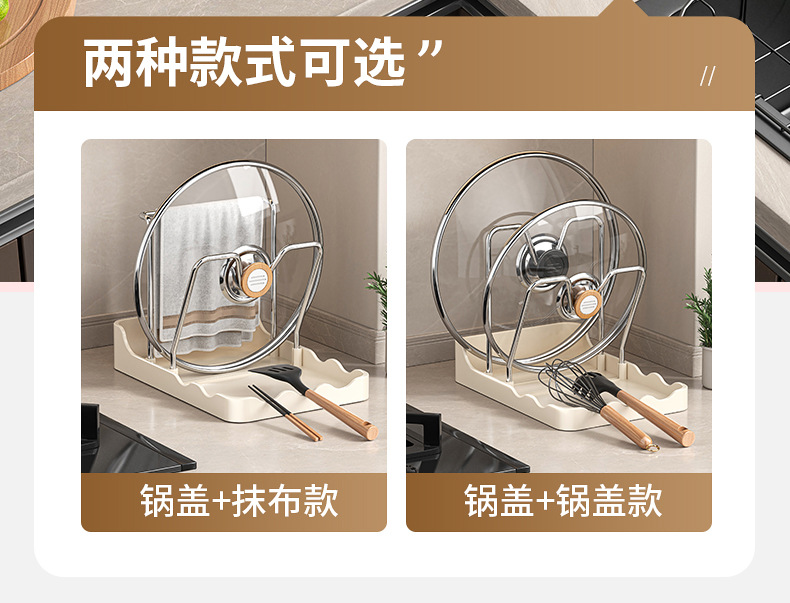 两种款式可选 ”

//

锅盖+抹布款

锅盖+锅盖款