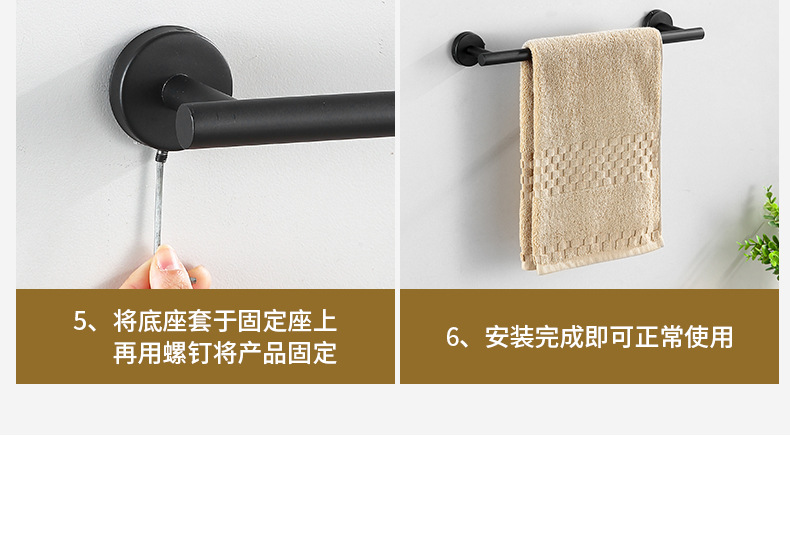 5、将底座套于固定座上
再用螺钉将产品固定

6、安装完成即可正常使用