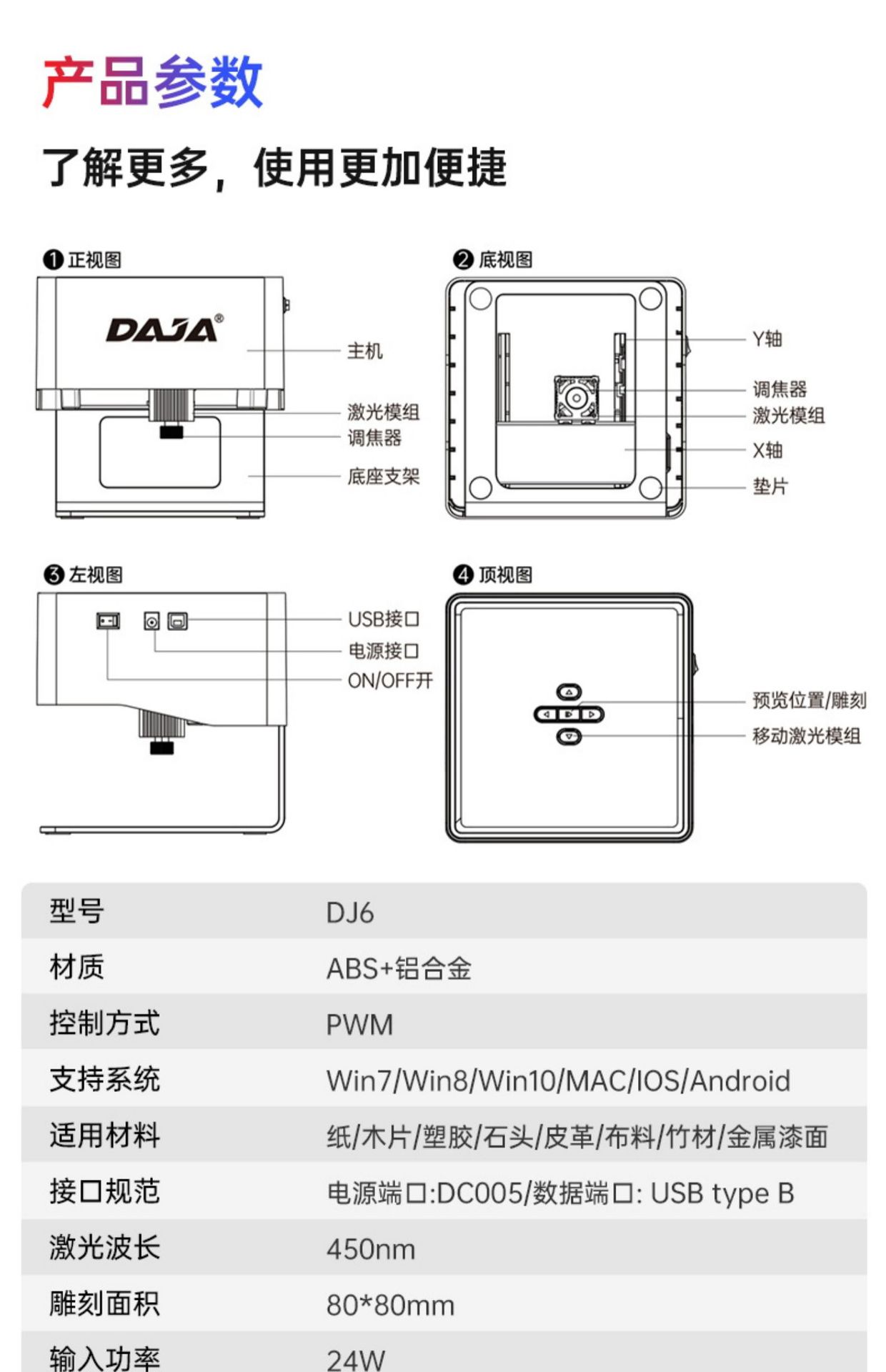 产品参数

了解更多，使用更加便捷

❶ 正视图

DAJA®

主机
激光模组
调焦器
底座支架

❷ 底视图

Y轴
调焦器
激光模组
X轴
垫片

❸ 左视图

USB接口
电源接口
ON/OFF开

❹ 顶视图

预览位置/雕刻
移动激光模组

| 型号 | DJ6 |
|---|---|
| 材质 | ABS+铝合金 |
| 控制方式 | PWM |
| 支持系统 | Win7/Win8/Win10/MAC/IOS/Android |
| 适用材料 | 纸/木片/塑胶/石头/皮革/布料/竹材/金属漆面 |
| 接口规范 | 电源端口:DC005/数据端口: USB type B |
| 激光波长 | 450nm |
| 雕刻面积 | 80*80mm |
| 输入功率 | 24W |