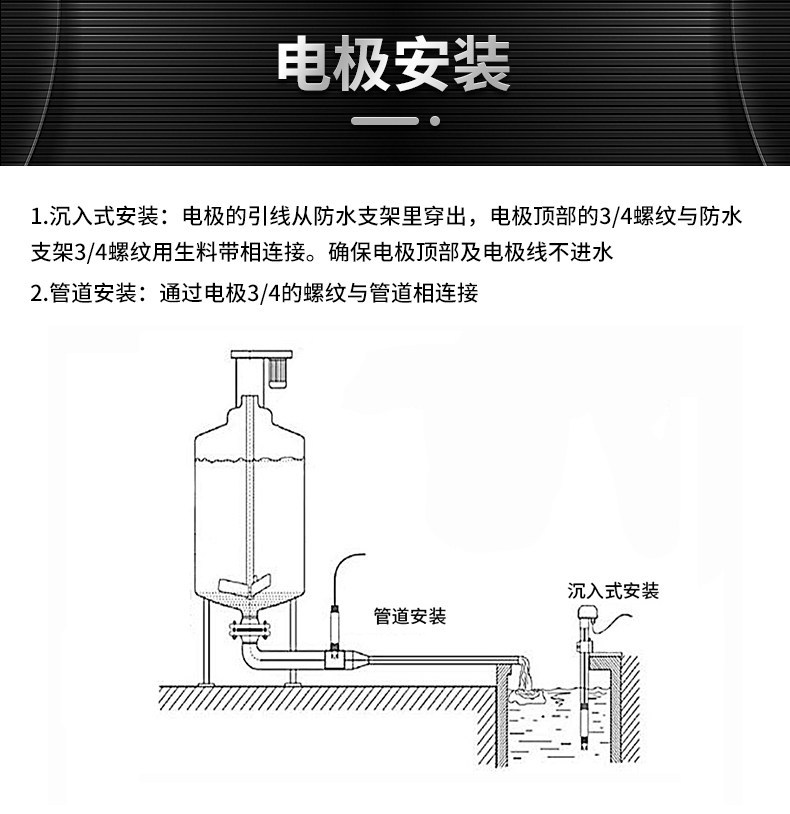 电极安装

1.沉入式安装：电极的引线从防水支架里穿出，电极顶部的3/4螺纹与防水支架3/4螺纹用生料带相连接。确保电极顶部及电极线不进水

2.管道安装：通过电极3/4的螺纹与管道相连接

管道安装

沉入式安装