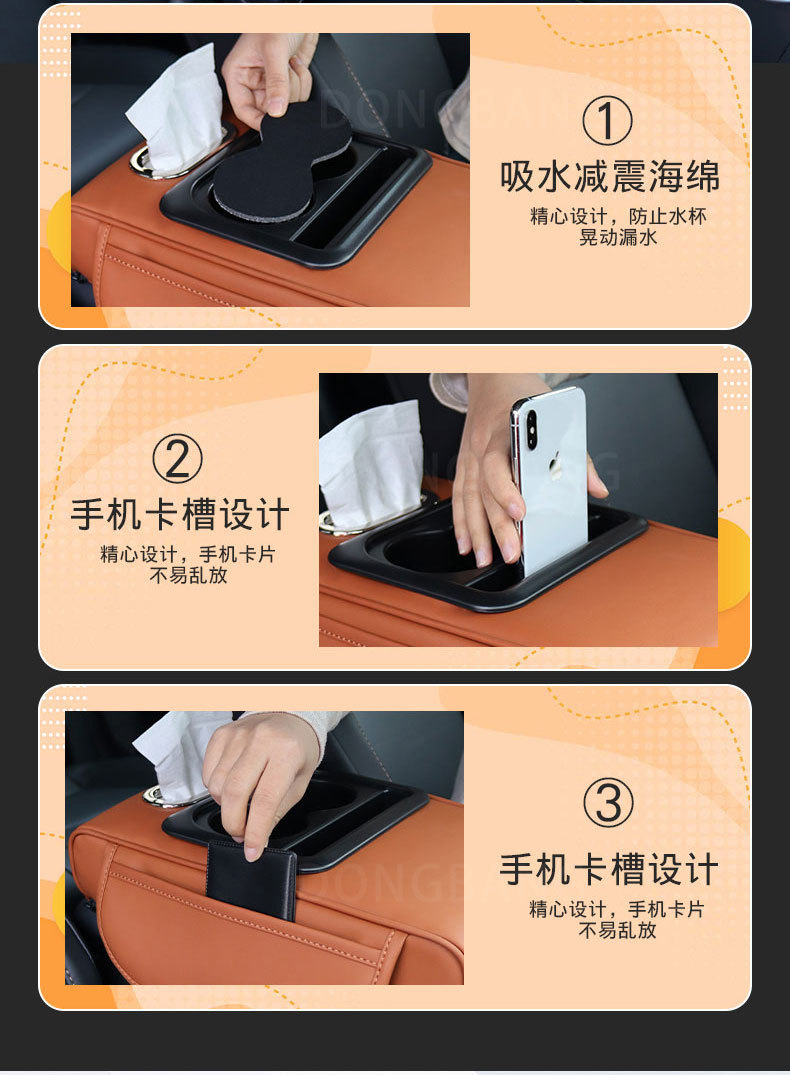 ①
吸水减震海绵
精心设计，防止水杯晃动漏水

②
手机卡槽设计
精心设计，手机卡片不易乱放

③
手机卡槽设计
精心设计，手机卡片不易乱放