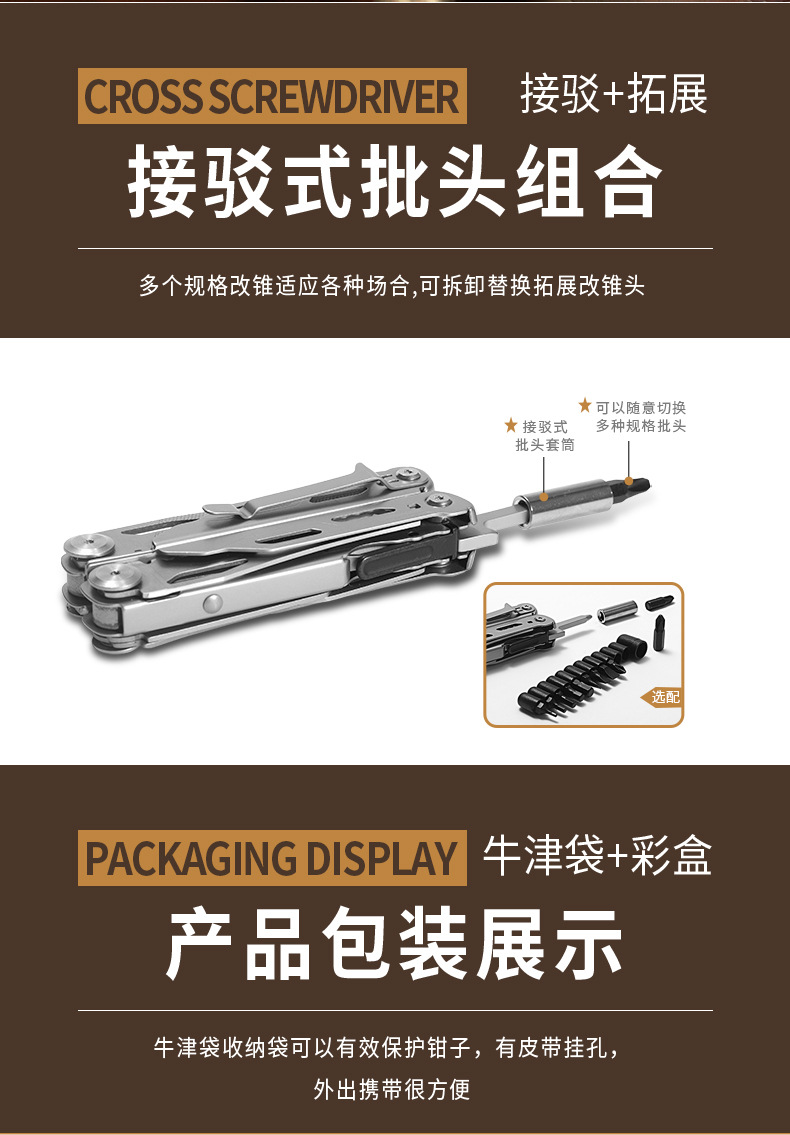 CROSS SCREWDRIVER 接驳+拓展

接驳式批头组合

多个规格改锥适应各种场合,可拆卸替换拓展改锥头

★ 接驳式
批头套筒

★ 可以随意切换
多种规格批头

选配

PACKAGING DISPLAY 牛津袋+彩盒

产品包装展示

牛津袋收纳袋可以有效保护钳子，有皮带挂孔，
外出携带很方便