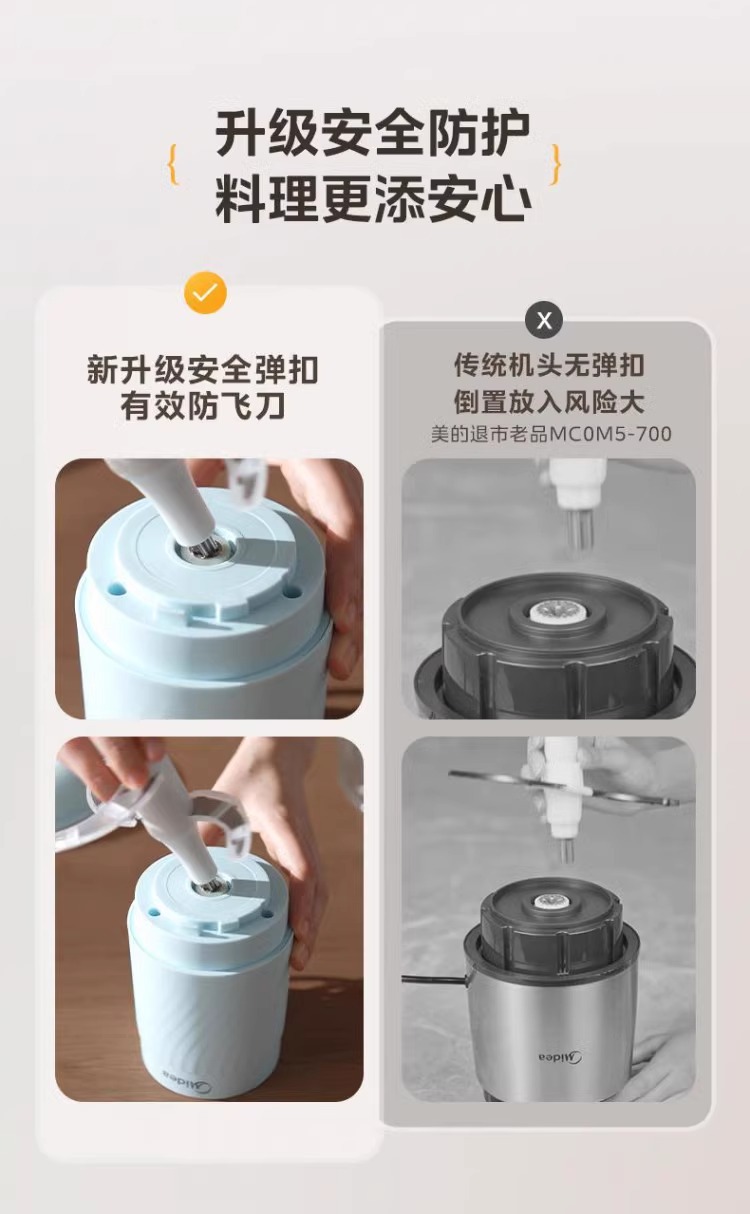 升级安全防护
料理更添安心

新升级安全弹扣
有效防飞刀

X

传统机头无弹扣
倒置放入风险大
美的退市老品MC0M5-700

Midea

Midea