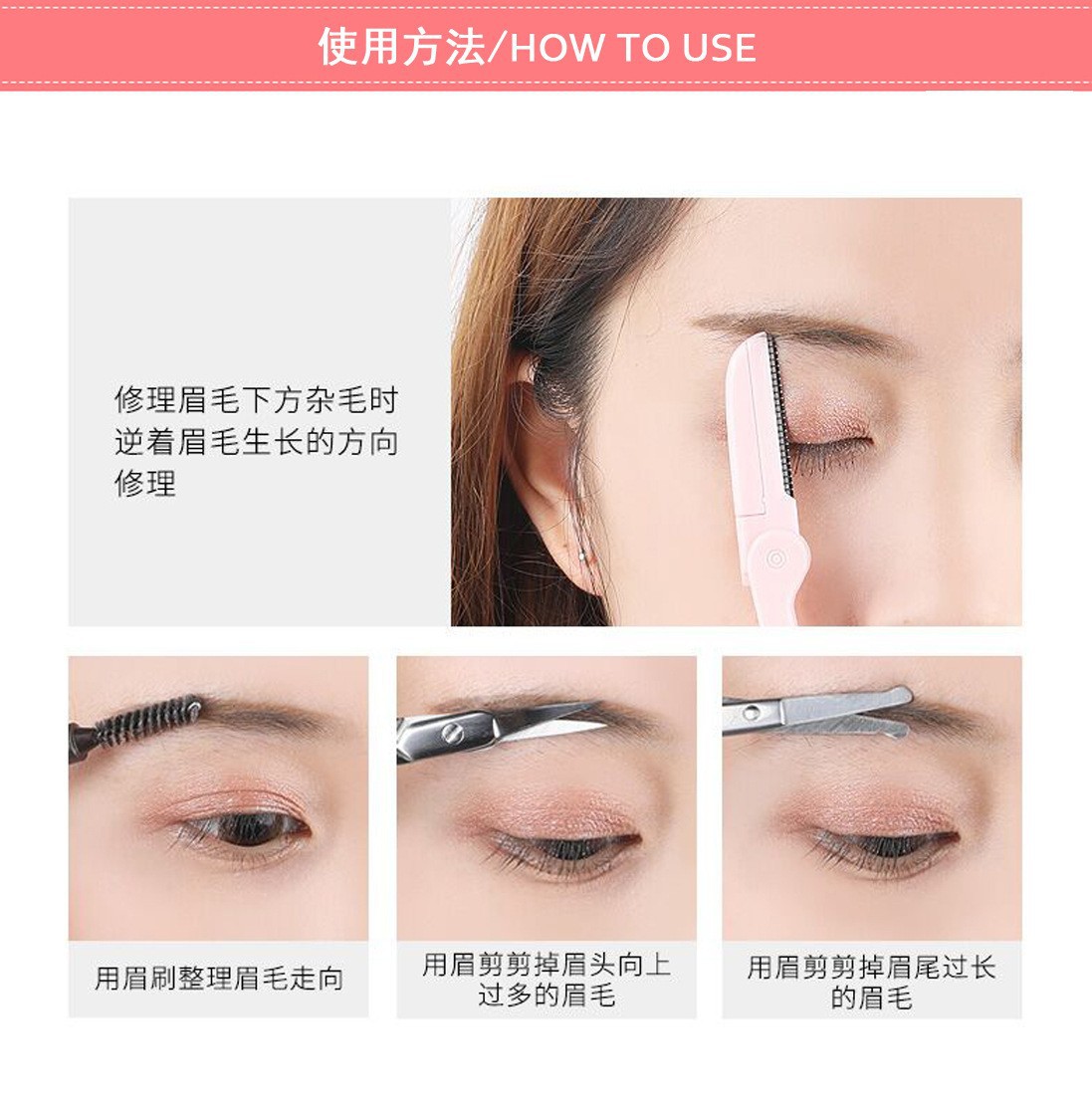 使用方法/HOW TO USE

修理眉毛下方杂毛时逆着眉毛生长的方向修理

用眉刷整理眉毛走向

用眉剪剪掉眉头向上过多的眉毛

用眉剪剪掉眉尾过长的眉毛