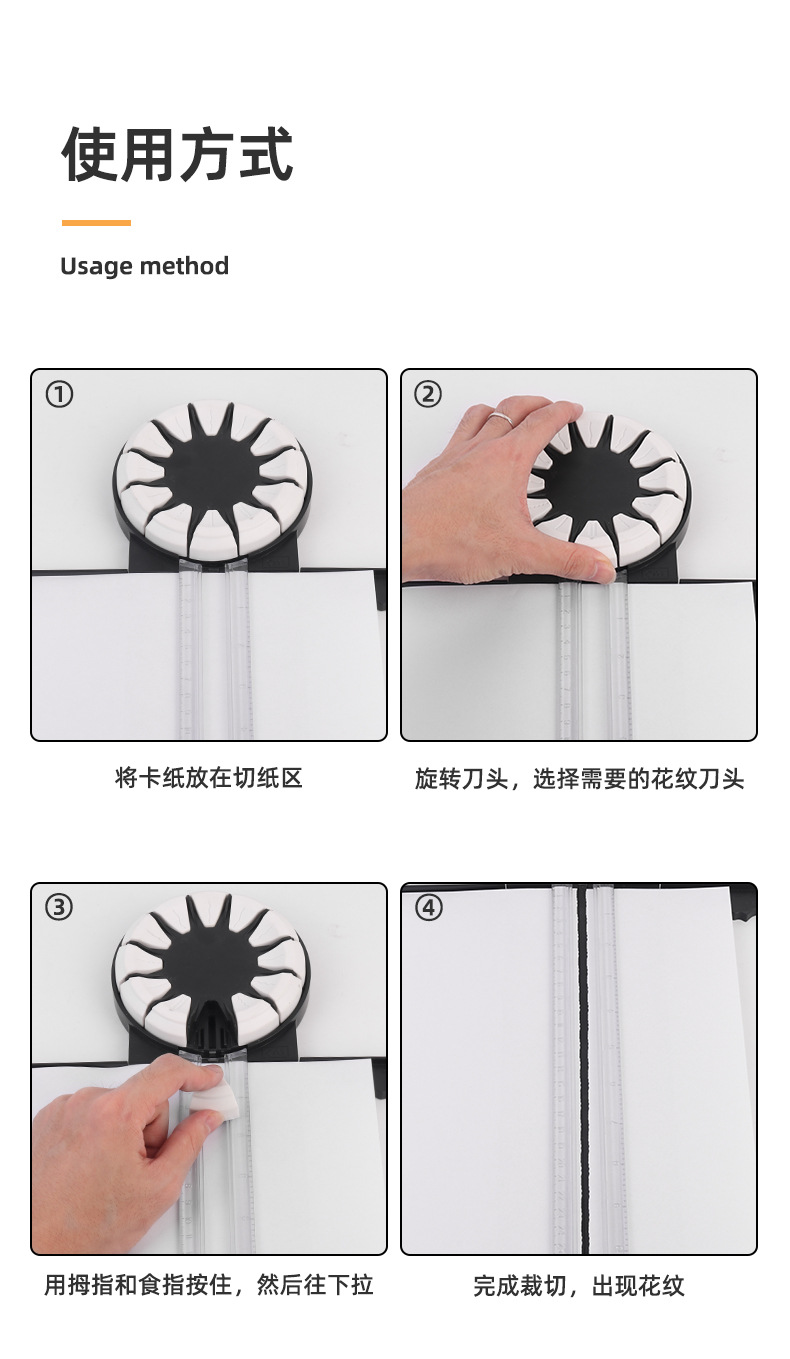 使用方式

Usage method

①

将卡纸放在切纸区

②

旋转刀头，选择需要的花纹刀头

③

用拇指和食指按住，然后往下拉

④

完成裁切，出现花纹