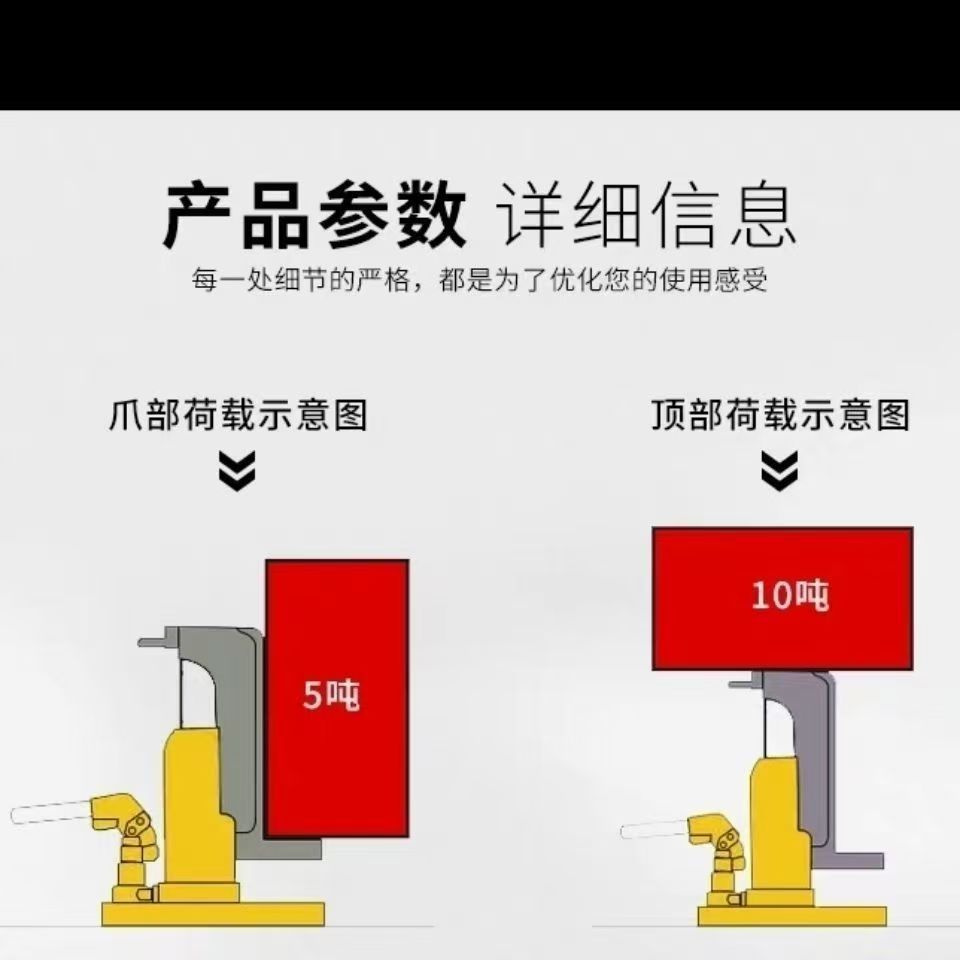 产品参数 详细信息

每一处细节的严格，都是为了优化您的使用感受

爪部荷载示意图

5吨

顶部荷载示意图

10吨