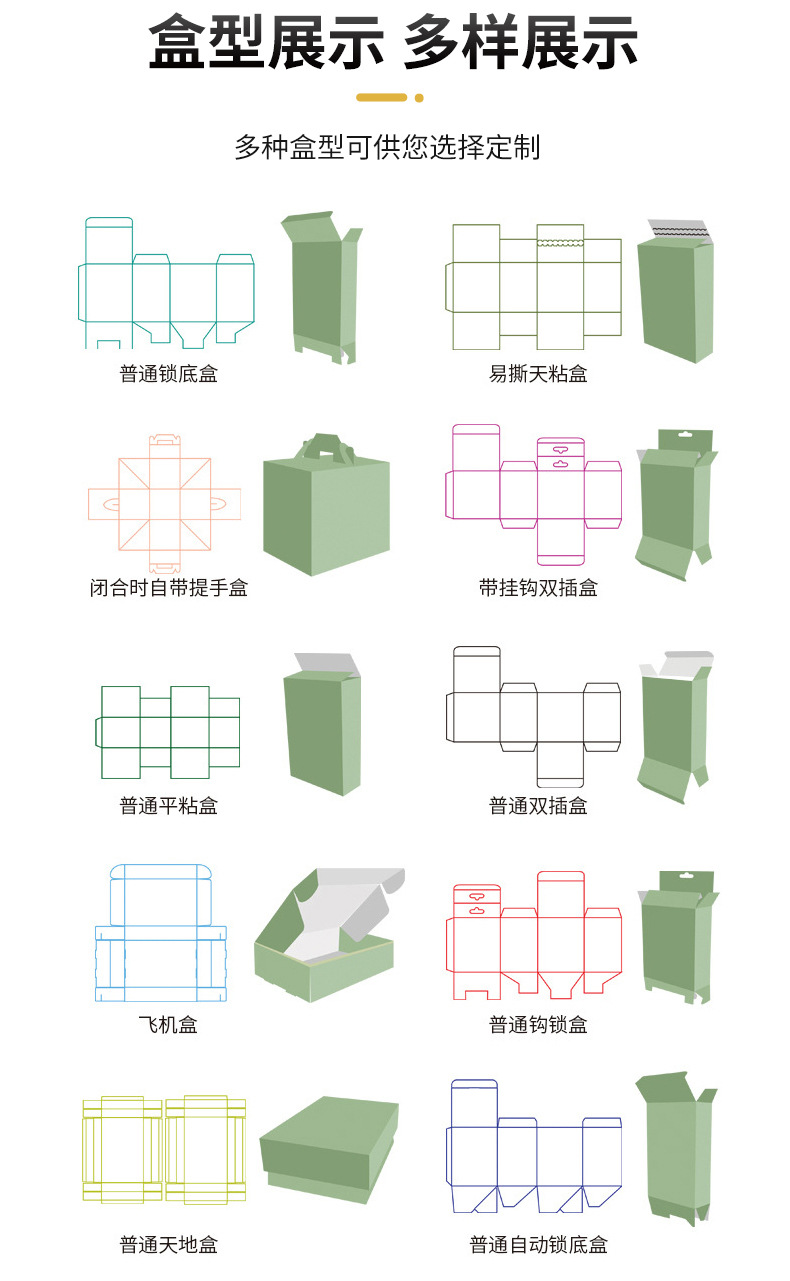 盒型展示 多样展示

多种盒型可供您选择定制

普通锁底盒

易撕天粘盒

闭合时自带提手盒

带挂钩双插盒

普通平粘盒

普通双插盒

飞机盒

普通钩锁盒

普通天地盒

普通自动锁底盒