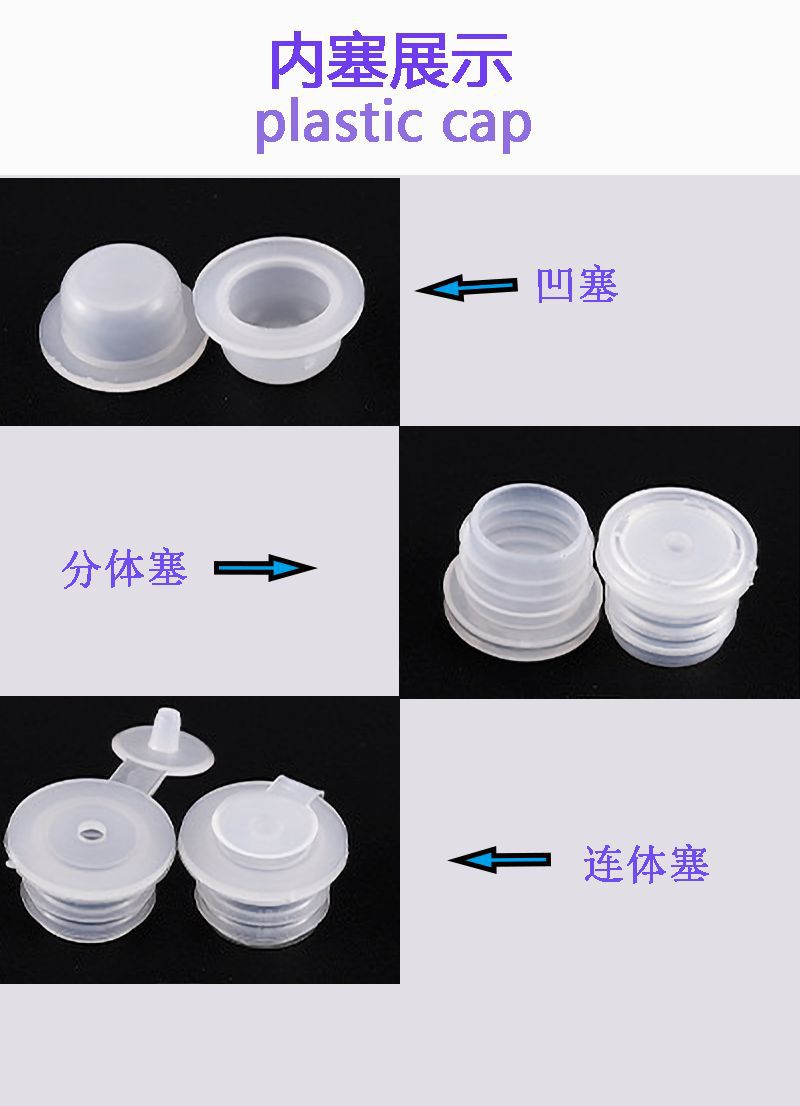 内塞展示
plastic cap

凹塞

分体塞

连体塞