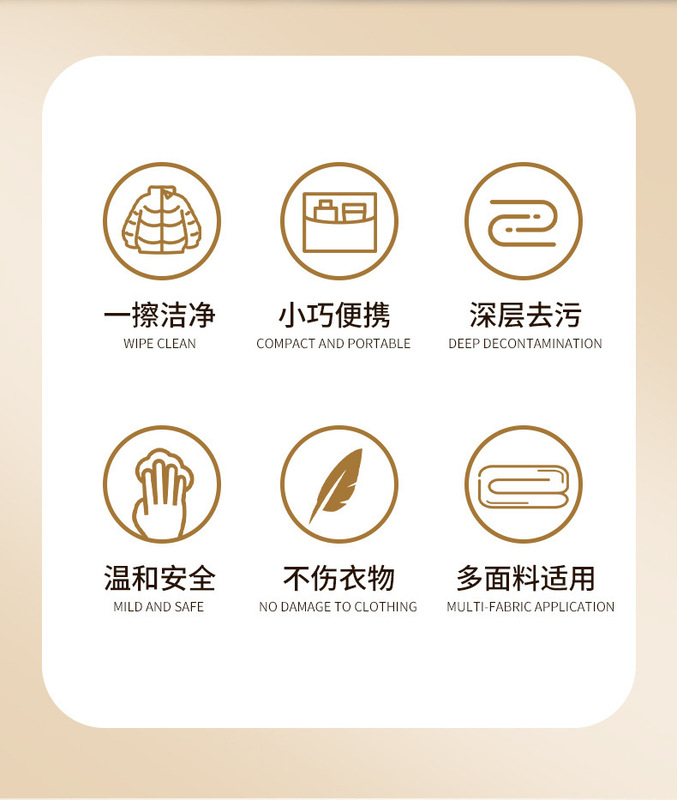 一擦洁净
WIPE CLEAN

小巧便携
COMPACT AND PORTABLE

深层去污
DEEP DECONTAMINATION

温和安全
MILD AND SAFE

不伤衣物
NO DAMAGE TO CLOTHING

多面料适用
MULTI-FABRIC APPLICATION