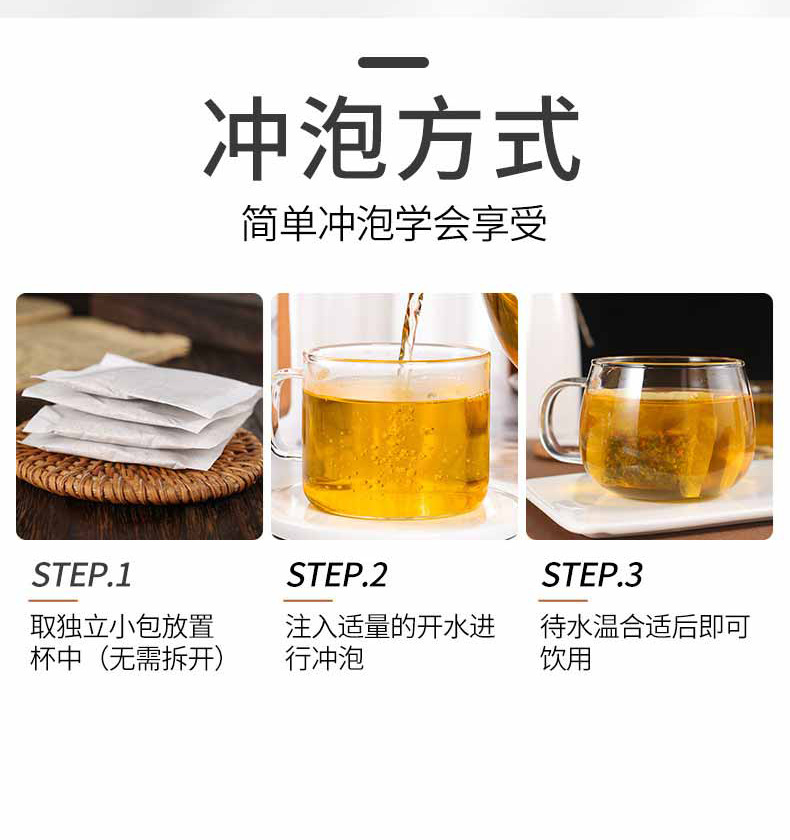 冲泡方式

简单冲泡学会享受

STEP.1

取独立小包放置杯中（无需拆开）

STEP.2

注入适量的开水进行冲泡

STEP.3

待水温合适后即可饮用