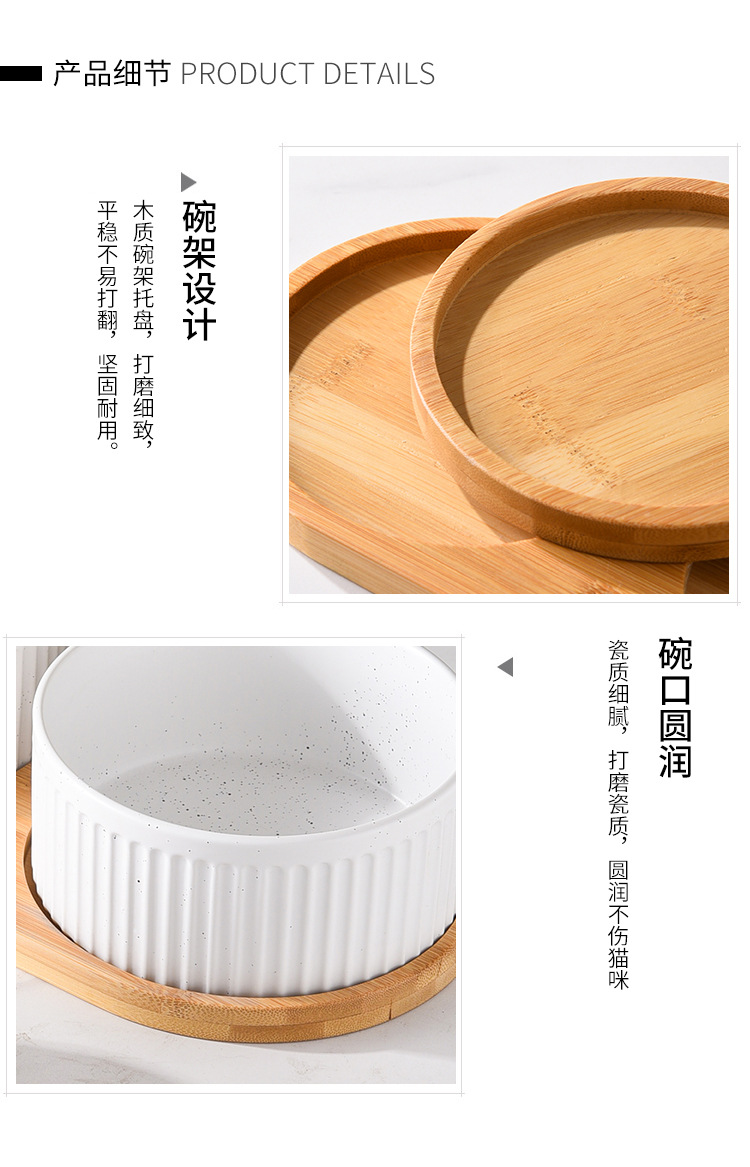 产品细节 PRODUCT DETAILS

碗架设计

木质碗架托盘，打磨细致，平稳不易打翻，坚固耐用。

碗口圆润

瓷质细腻，打磨瓷质，圆润不伤猫咪