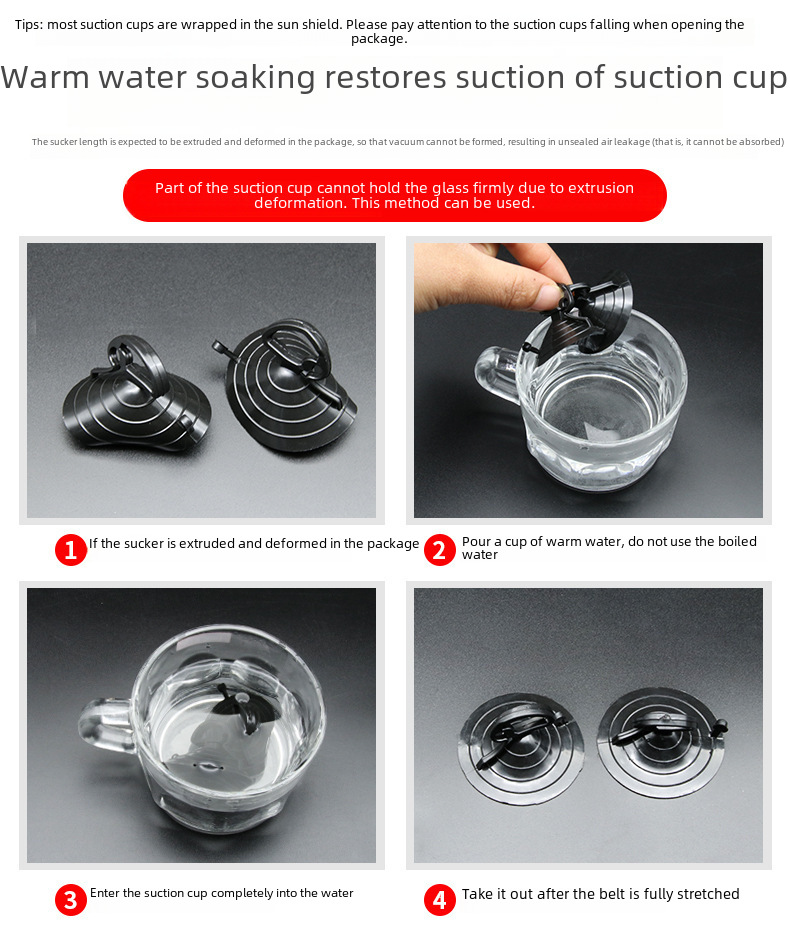 Tips: most suction cups are wrapped in the sun shield. Please pay attention to the suction cups falling when opening the package.

Warm water soaking restores suction of suction cup

The sucker length is expected to be extruded and deformed in the package, so that vacuum cannot be formed, resulting in unsealed air leakage (that is, it cannot be absorbed)

Part of the suction cup cannot hold the glass firmly due to extrusion deformation. This method can be used.

1 If the sucker is extruded and deformed in the package

2 Pour a cup of warm water, do not use the boiled water

3 Enter the suction cup completely into the water

4 Take it out after the belt is fully stretched