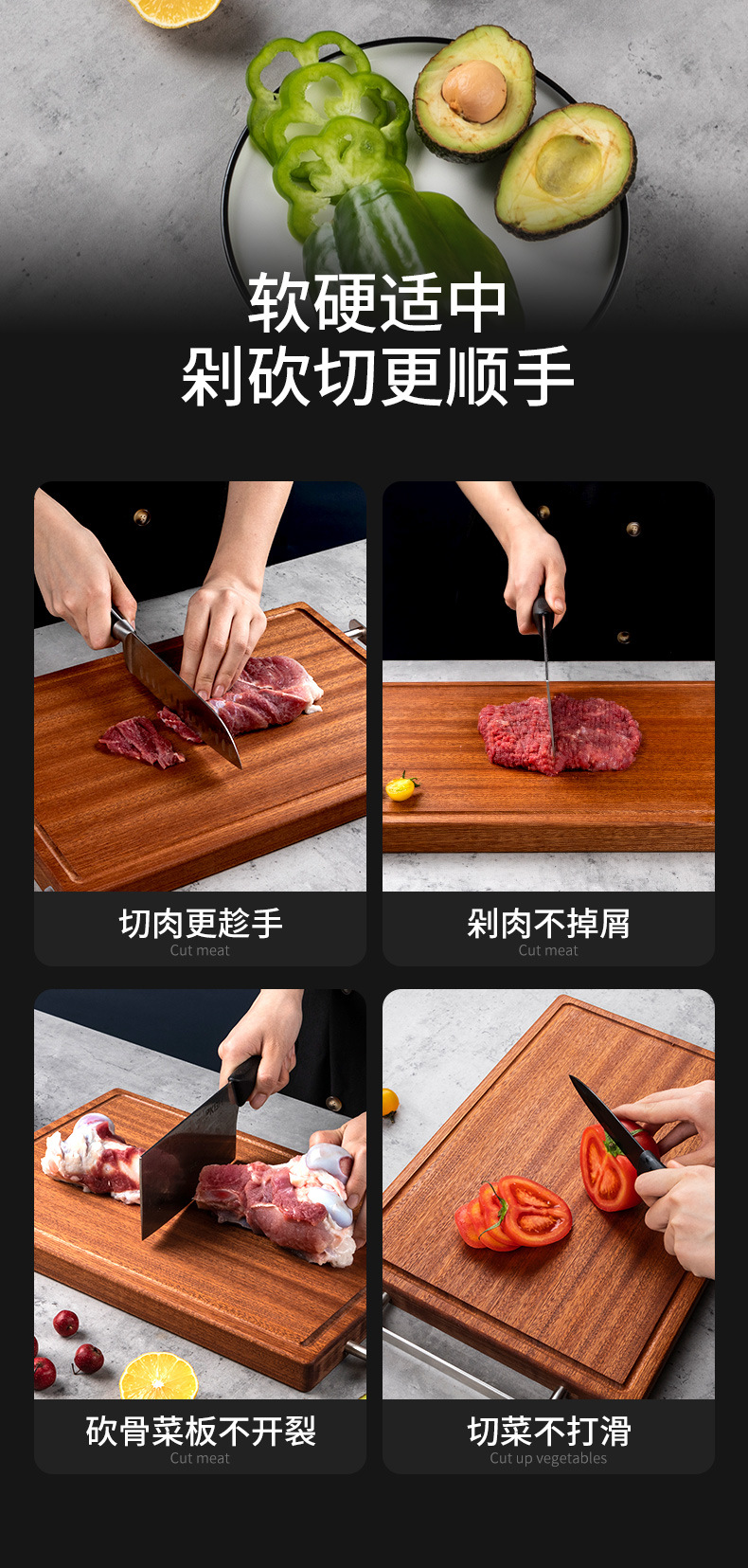 软硬适中
剁砍切更顺手

切肉更趁手
Cut meat

剁肉不掉屑
Cut meat

砍骨菜板不开裂
Cut meat

切菜不打滑
Cut up vegetables