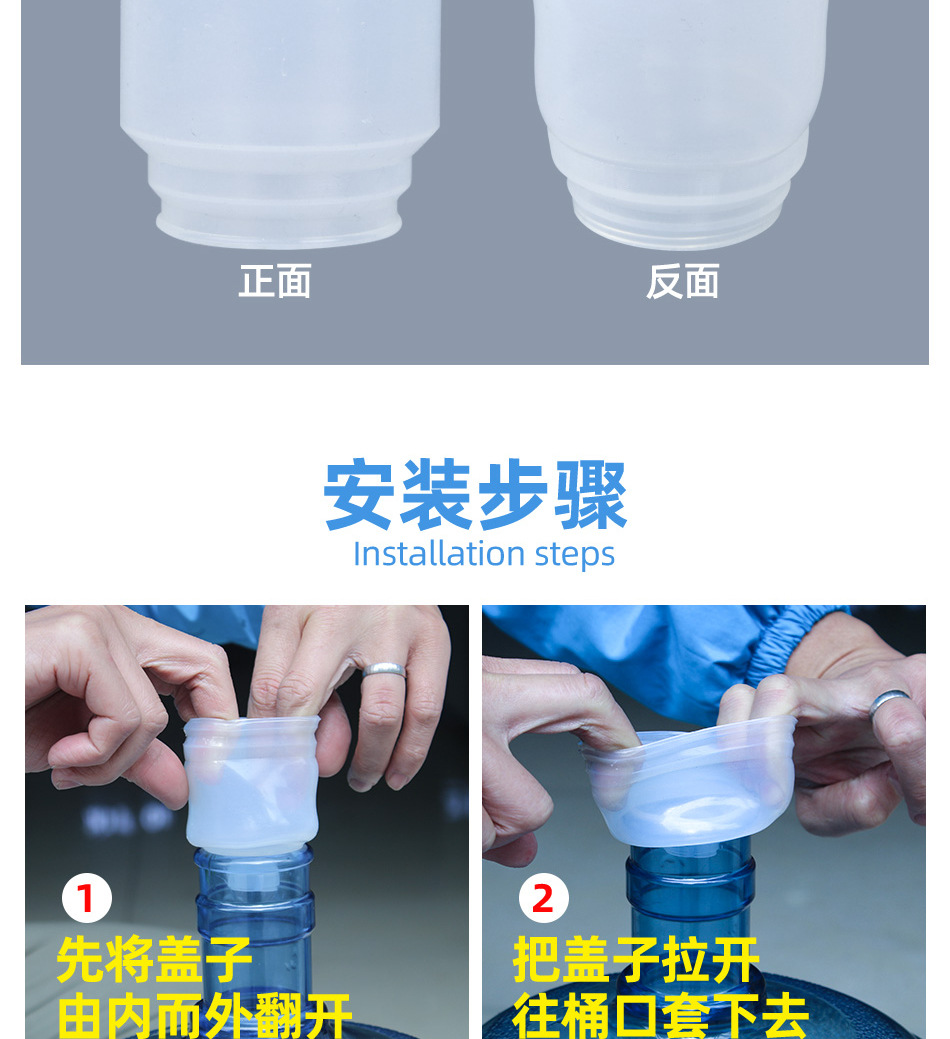 正面

反面

安装步骤
Installation steps

1
先将盖子
由内而外翻开

2
把盖子拉开
往桶口套下去