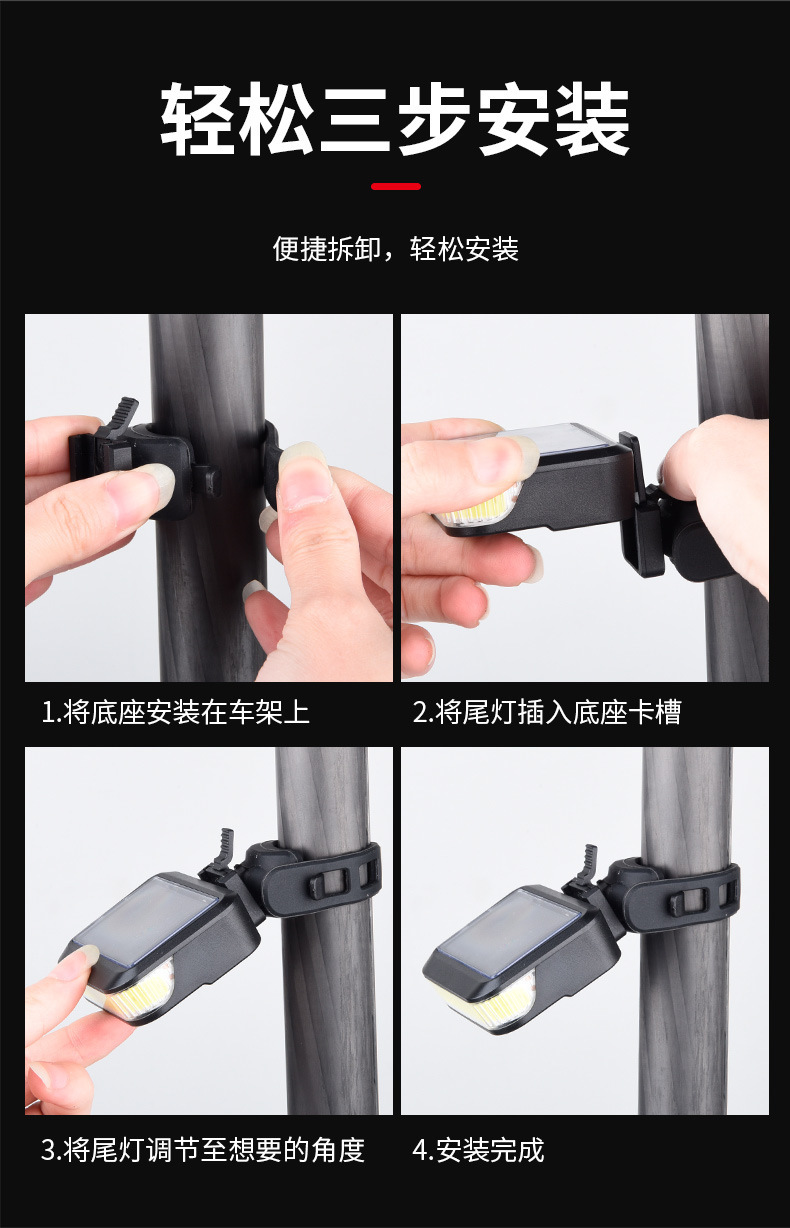 轻松三步安装

便捷拆卸，轻松安装

1.将底座安装在车架上

2.将尾灯插入底座卡槽

3.将尾灯调节至想要的角度

4.安装完成