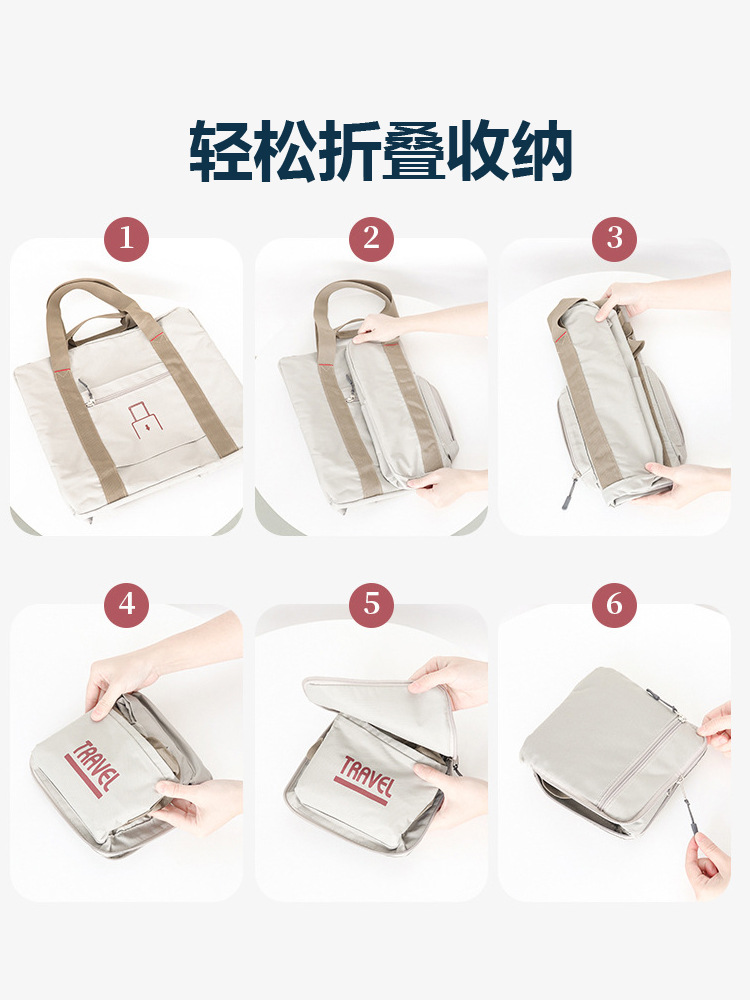 轻松折叠收纳

1

2

3

4

TRAVEL

5

TRAVEL

6