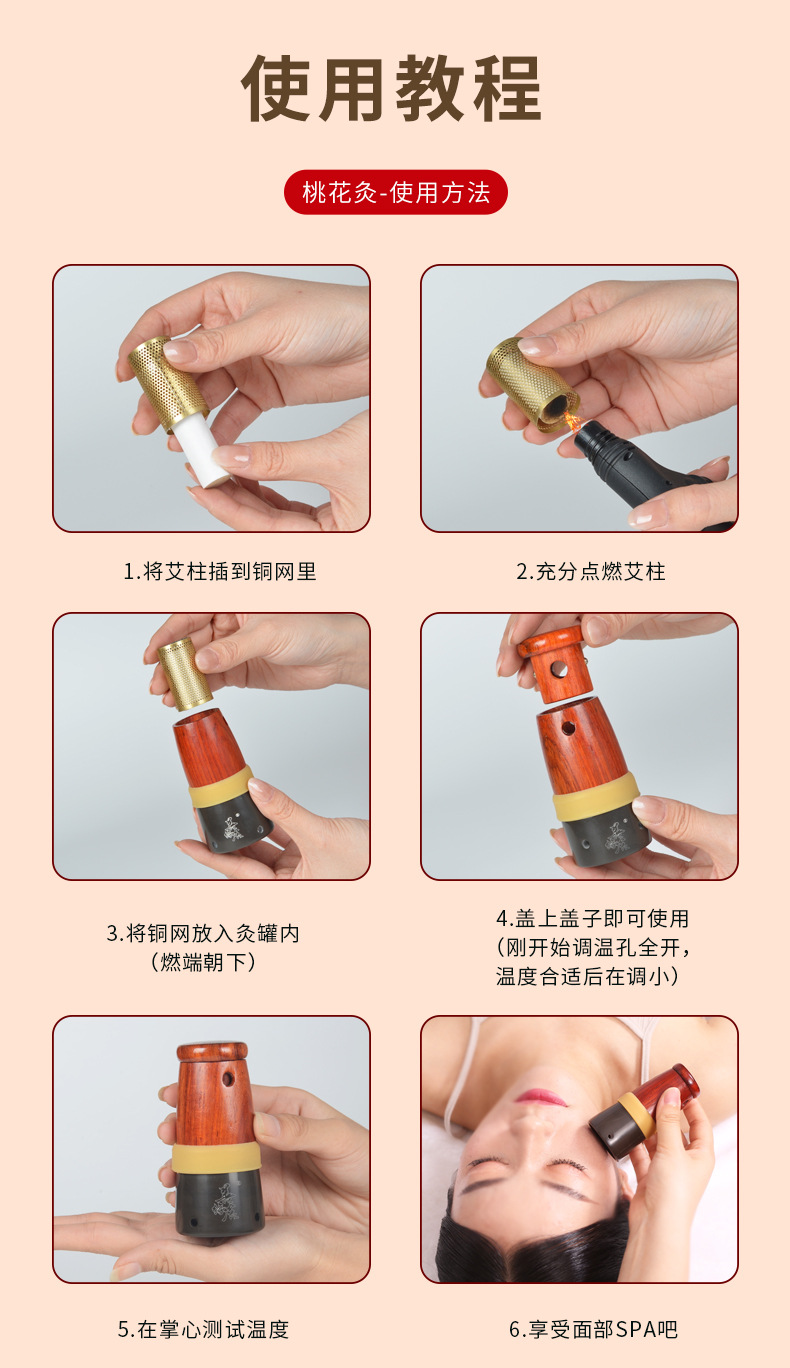 使用教程

桃花灸-使用方法

1.将艾柱插到铜网里

2.充分点燃艾柱

3.将铜网放入灸罐内
（燃端朝下）

4.盖上盖子即可使用
（刚开始调温孔全开，
温度合适后在调小）

5.在掌心测试温度

6.享受面部SPA吧