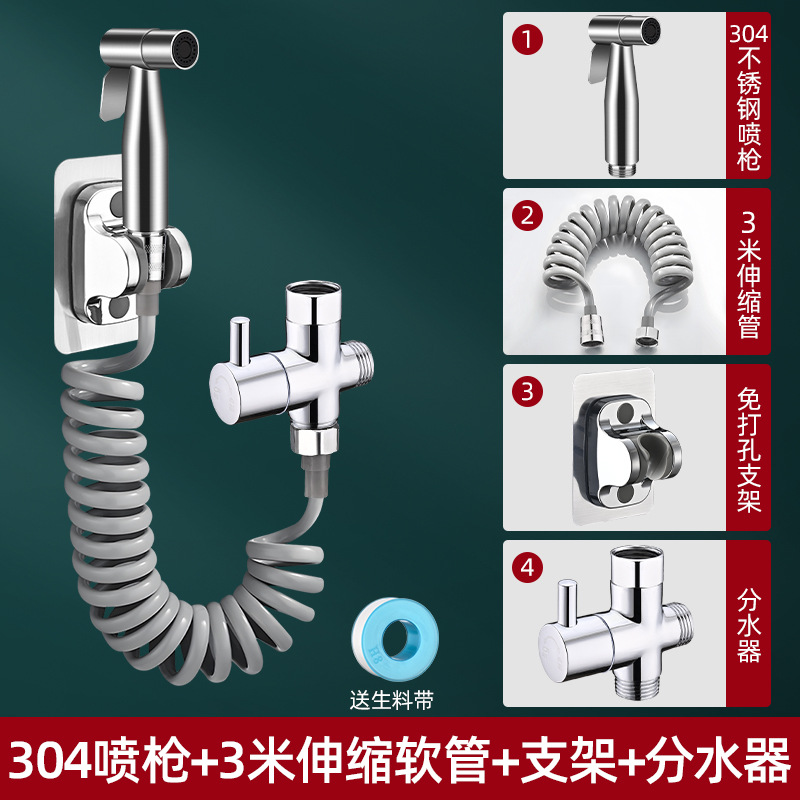 1
304不锈钢喷枪

2
3米伸缩管

3
免打孔支架

4
分水器

送生料带

304喷枪+3米伸缩软管+支架+分水器