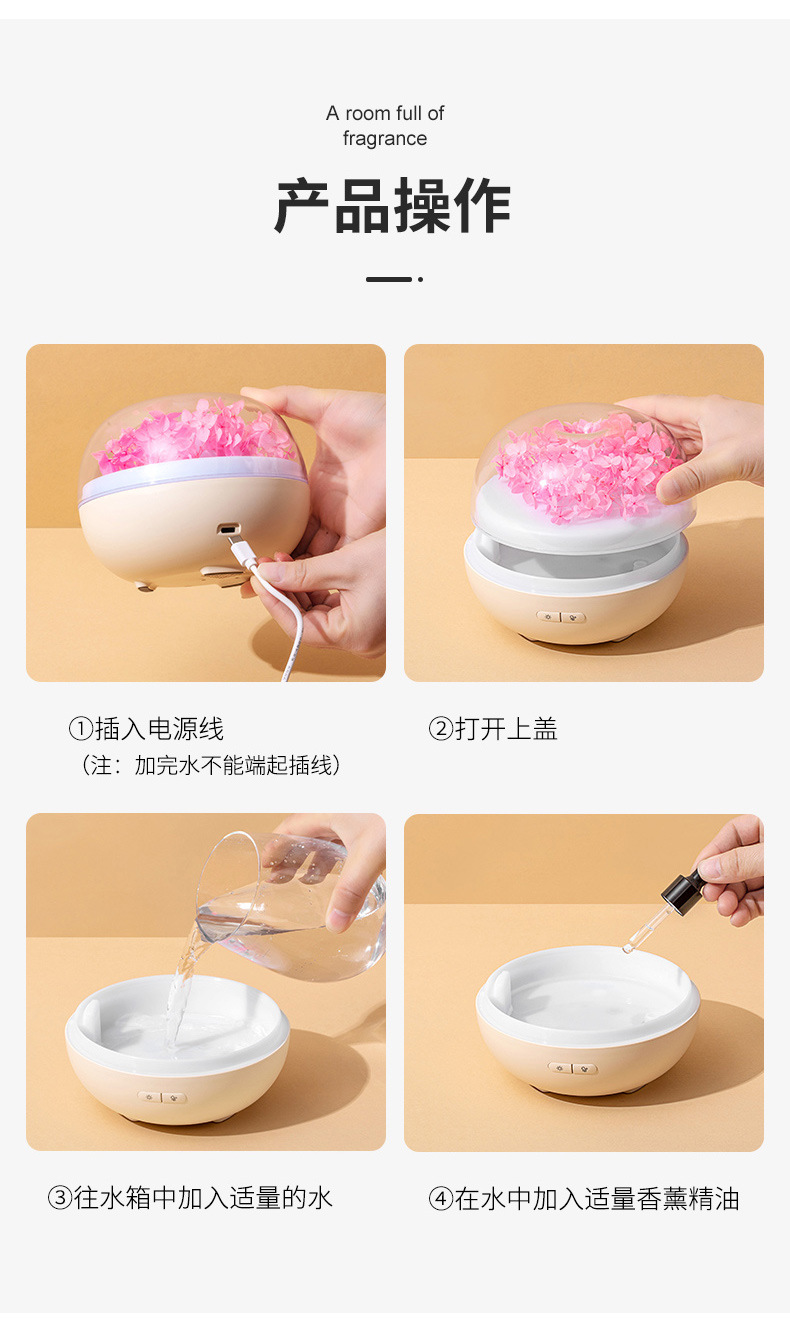 A room full of fragrance

产品操作

①插入电源线
（注：加完水不能端起插线）

②打开上盖

③往水箱中加入适量的水

④在水中加入适量香薰精油