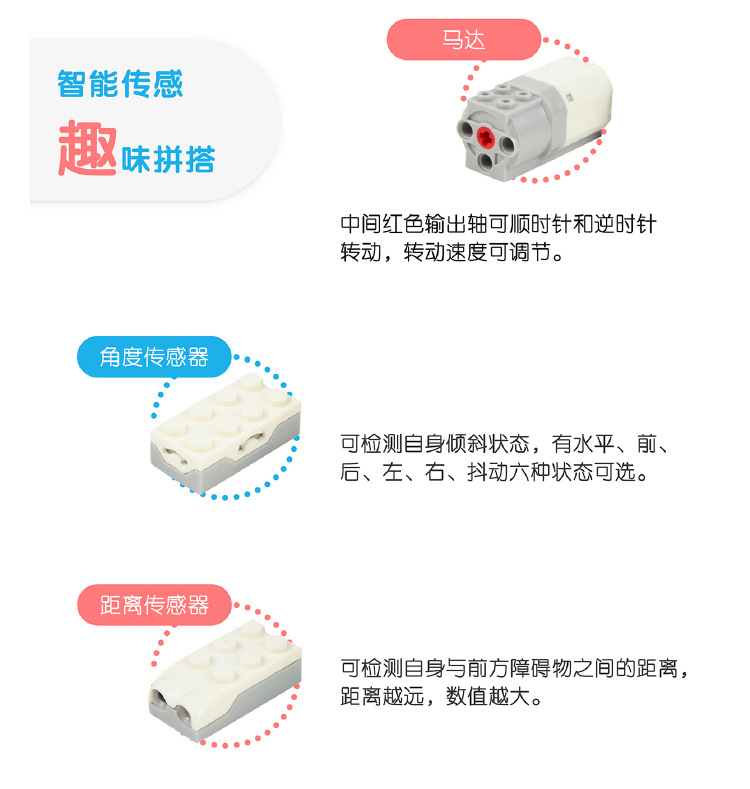 智能传感
趣味拼搭

马达

中间红色输出轴可顺时针和逆时针转动，转动速度可调节。

角度传感器

可检测自身倾斜状态，有水平、前、后、左、右、抖动六种状态可选。

距离传感器

可检测自身与前方障碍物之间的距离，距离越远，数值越大。