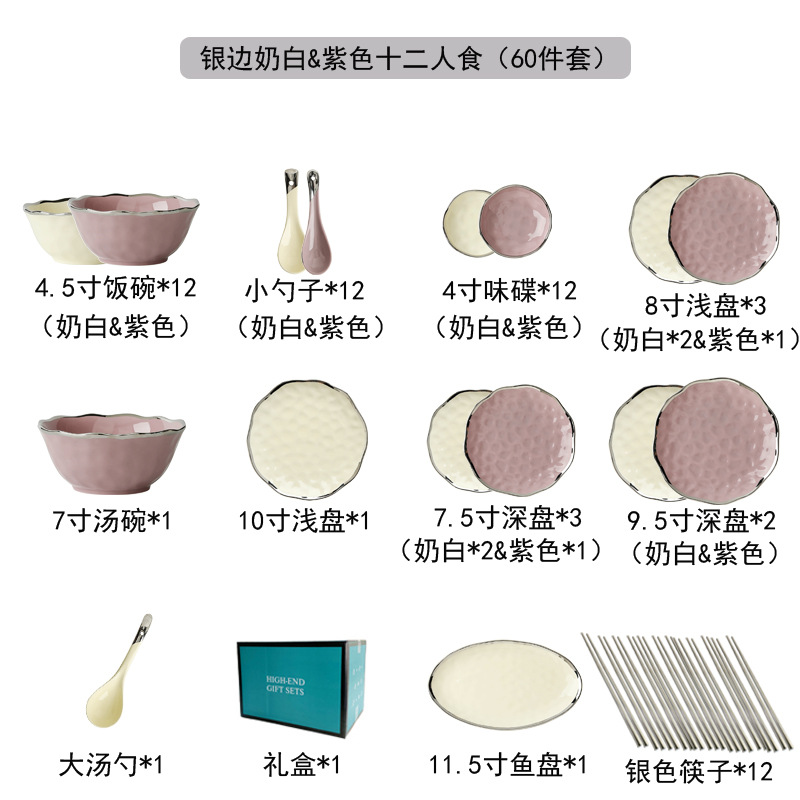 银边奶白&紫色十二人食（60件套）

4.5寸饭碗*12
（奶白&紫色）

小勺子*12
（奶白&紫色）

4寸味碟*12
（奶白&紫色）

8寸浅盘*3
（奶白*2&紫色*1）

7寸汤碗*1

10寸浅盘*1

7.5寸深盘*3
（奶白*2&紫色*1）

9.5寸深盘*2
（奶白&紫色）

大汤勺*1

HIGH-END
GIFT SETS

礼盒*1

11.5寸鱼盘*1

银色筷子*12